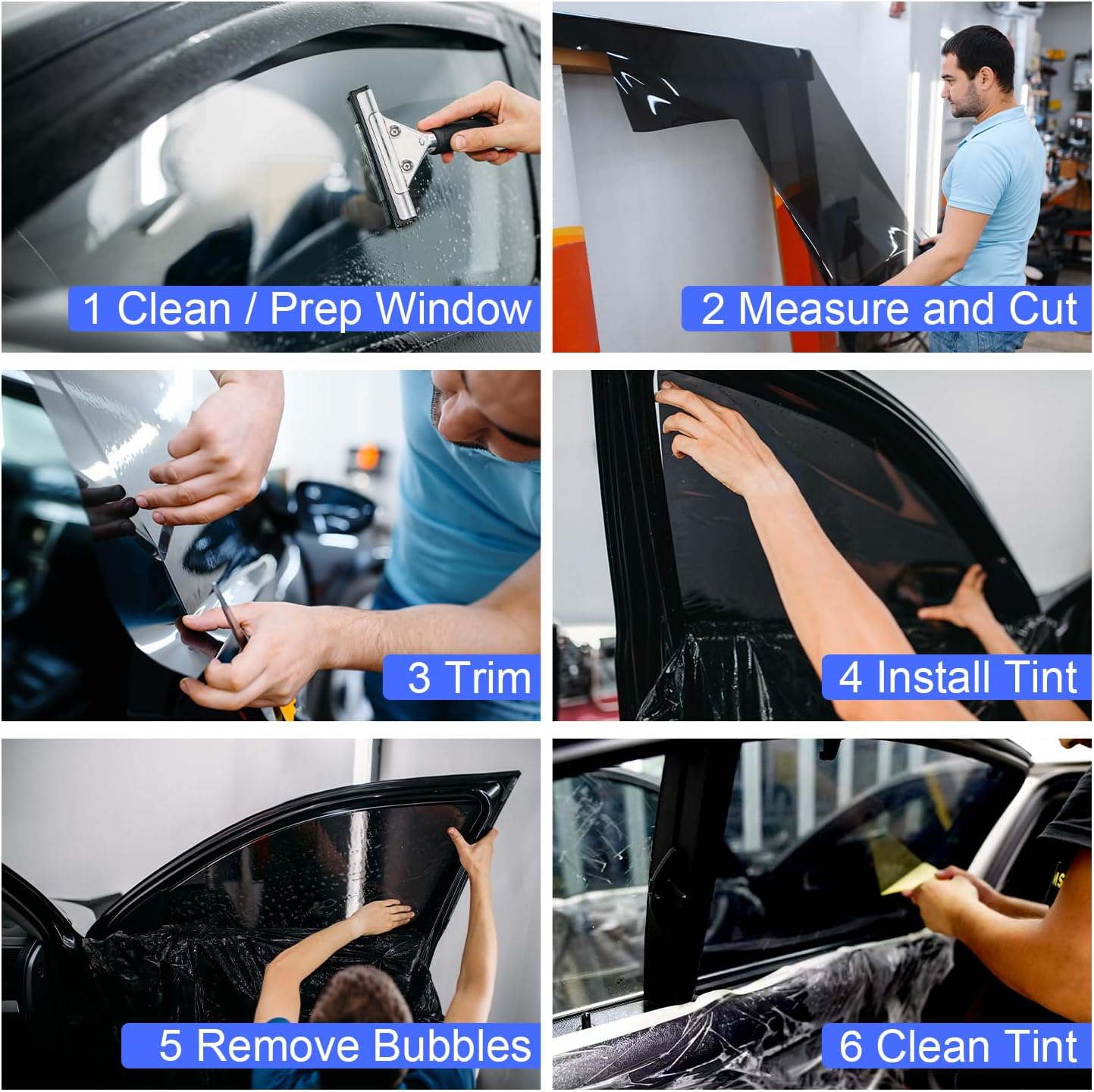 1 Clean / Prep Window

2 Measure and Cut

3 Trim

4 Install Tint

5 Remove Bubbles

6 Clean Tint