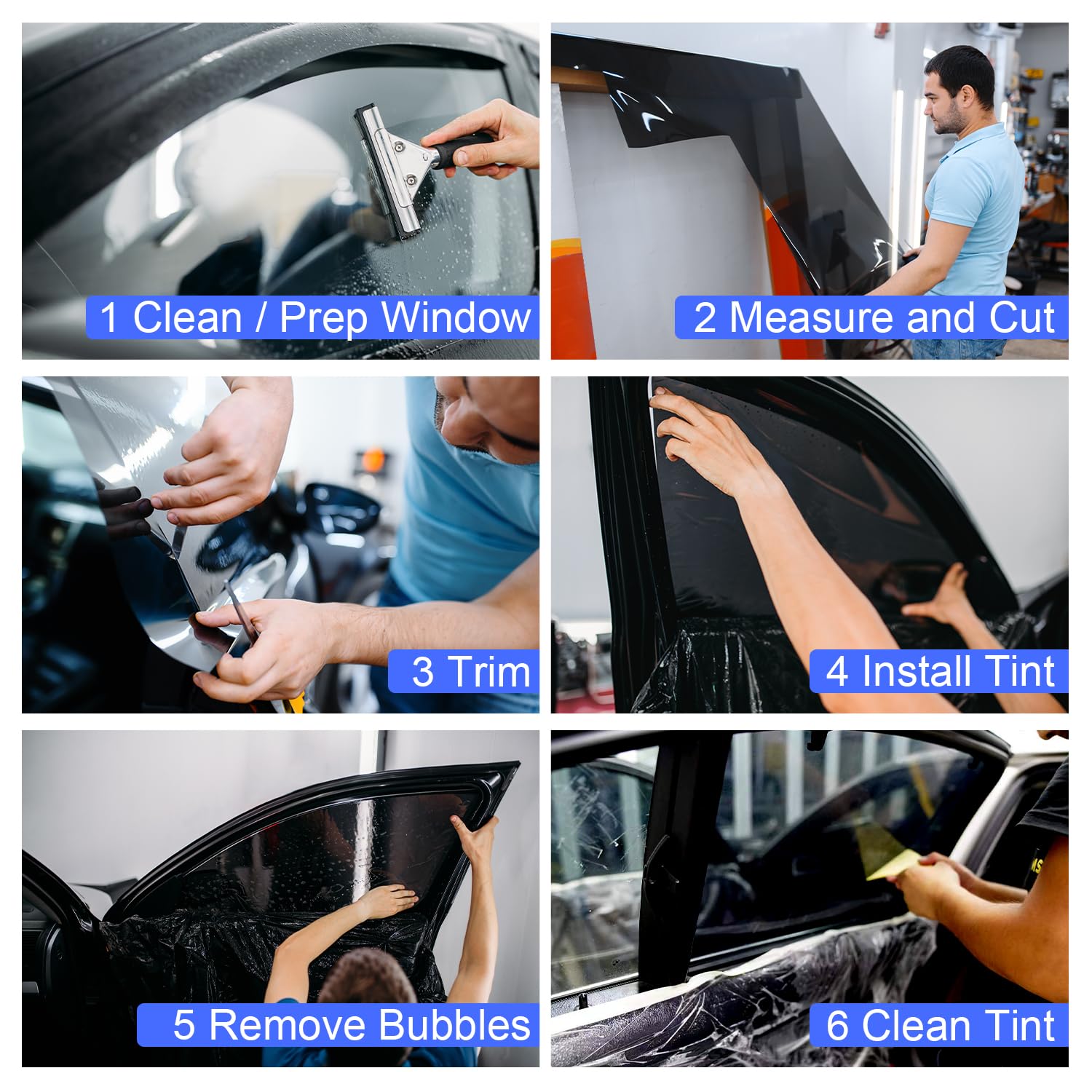 1 Clean / Prep Window

2 Measure and Cut

3 Trim

4 Install Tint

5 Remove Bubbles

6 Clean Tint