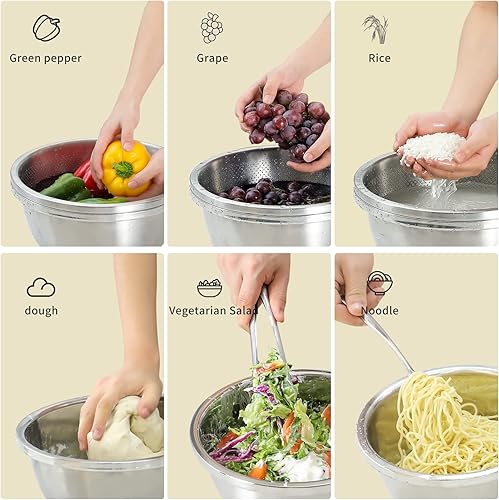 Green pepper

Grape

Rice

dough

Vegetarian Salad

Noodle