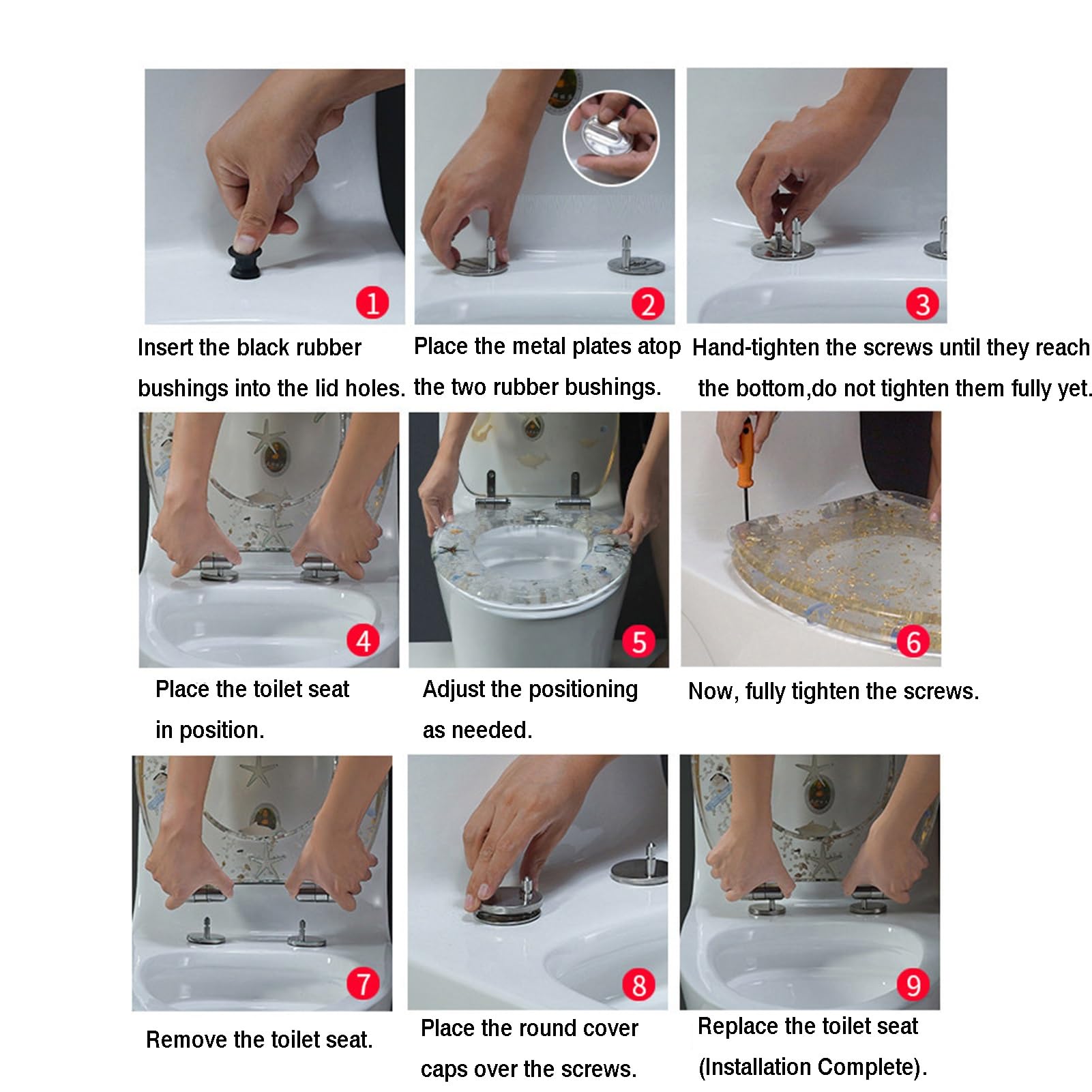 1

Insert the black rubber bushings into the lid holes.

2

Place the metal plates atop the two rubber bushings.

3

Hand-tighten the screws until they reach the bottom,do not tighten them fully yet.

4

Place the toilet seat in position.

5

Adjust the positioning as needed.

6

Now, fully tighten the screws.

7

Remove the toilet seat.

8

Place the round cover caps over the screws.

9

Replace the toilet seat (Installation Complete).