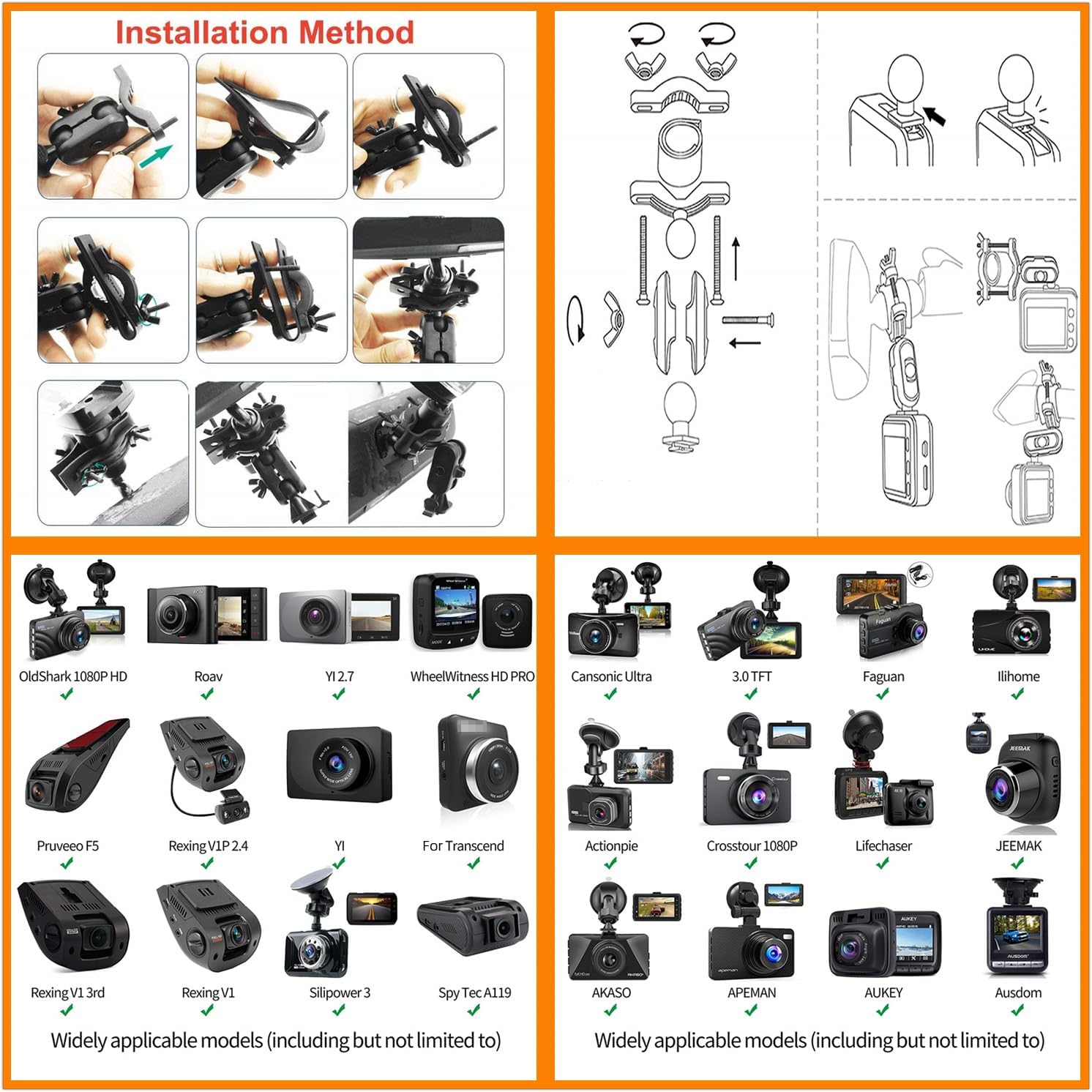 Installation Method

OldShark 1080P HD
Roav
YI 2.7
WheelWitness HD PRO

Pruveeo F5
Rexing V1P 2.4
YI
For Transcend

Rexing V1 3rd
Rexing V1
Silipower 3
Spy Tec A119

Widely applicable models (including but not limited to)

Cansonic Ultra
3.0 TFT
Faguan
Ilihome

Actionpie
Crosstour 1080P
Lifechaser
JEEMAK

AKASO
APEMAN
AUKEY
Ausdom

Widely applicable models (including but not limited to)