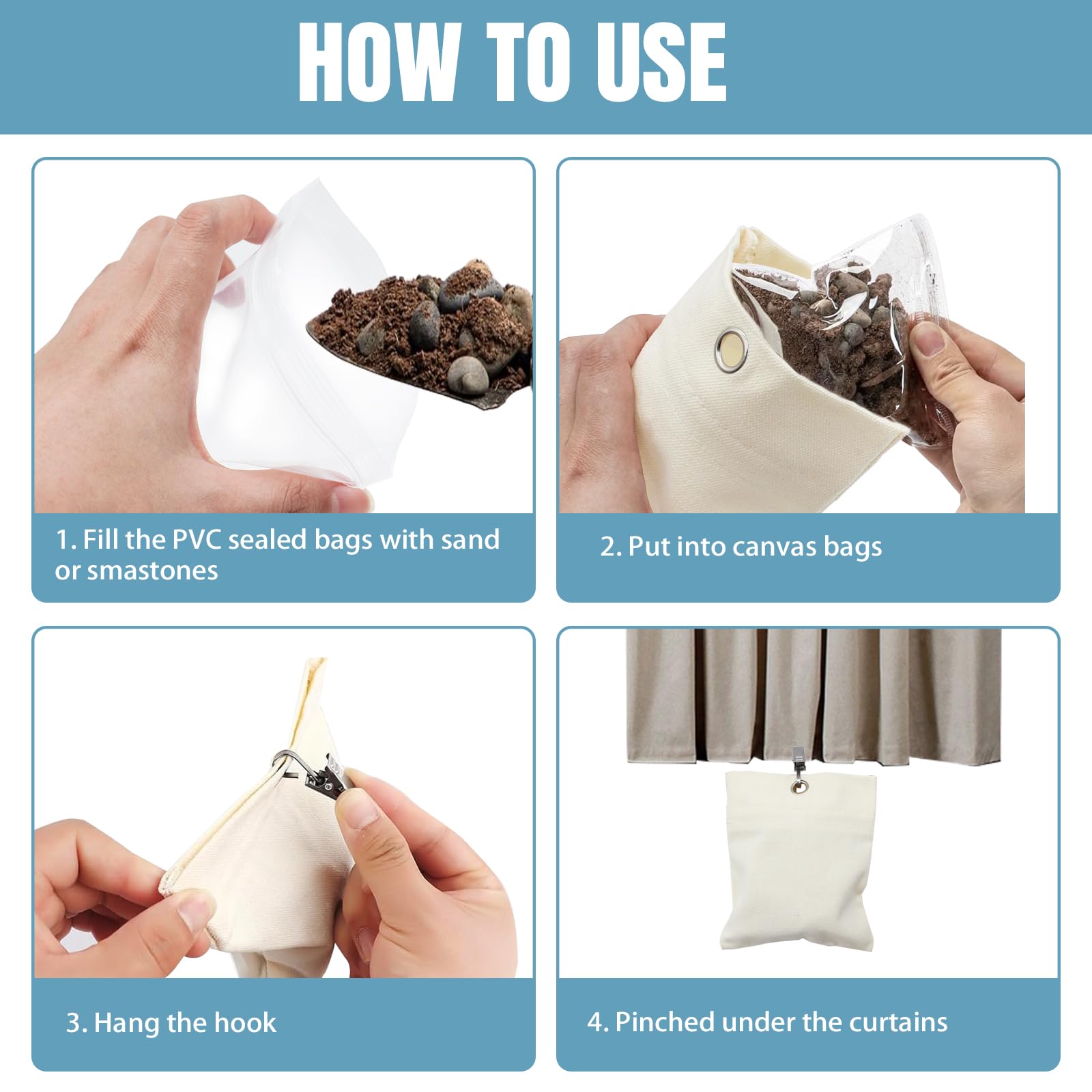 HOW TO USE

1. Fill the PVC sealed bags with sand or smastones

2. Put into canvas bags

3. Hang the hook

4. Pinched under the curtains