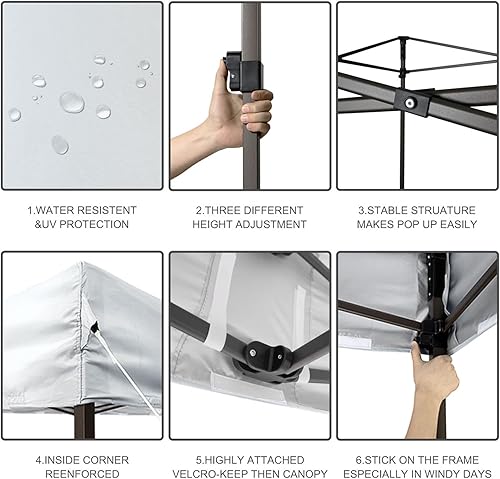 1.WATER RESISTENT &UV PROTECTION

2.THREE DIFFERENT HEIGHT ADJUSTMENT

3.STABLE STRUATURE MAKES POP UP EASILY

4.INSIDE CORNER REENFORCED

5.HIGHLY ATTACHED VELCRO-KEEP THEN CANOPY

6.STICK ON THE FRAME ESPECIALLY IN WINDY DAYS