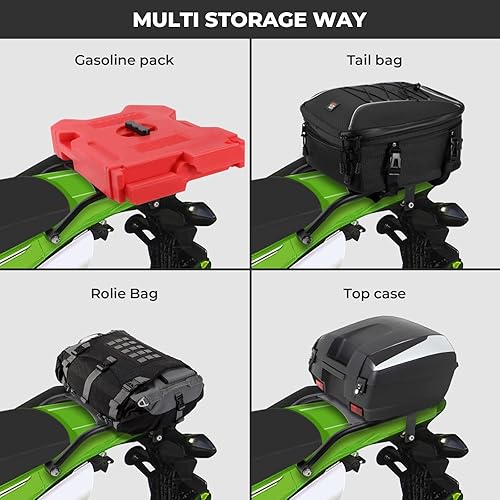 MULTI STORAGE WAY

Gasoline pack

Tail bag

Rolie Bag

Top case