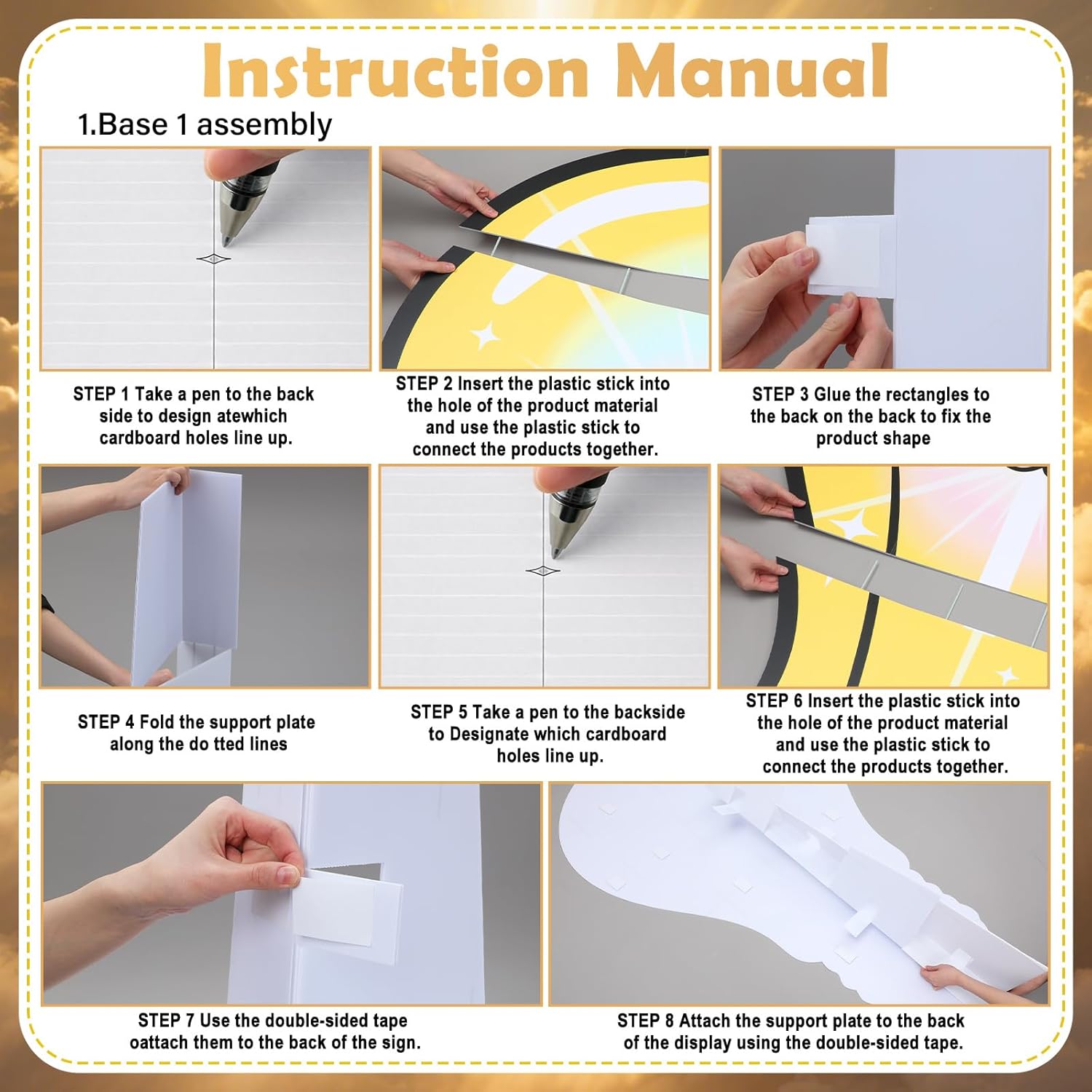 Instruction Manual

1.Base 1 assembly

STEP 1 Take a pen to the back side to design atewhich cardboard holes line up.

STEP 2 Insert the plastic stick into the hole of the product material and use the plastic stick to connect the products together.

STEP 3 Glue the rectangles to the back on the back to fix the product shape

STEP 4 Fold the support plate along the do tted lines

STEP 5 Take a pen to the backside to Designate which cardboard holes line up.

STEP 6 Insert the plastic stick into the hole of the product material and use the plastic stick to connect the products together.

STEP 7 Use the double-sided tape oattach them to the back of the sign.

STEP 8 Attach the support plate to the back of the display using the double-sided tape.