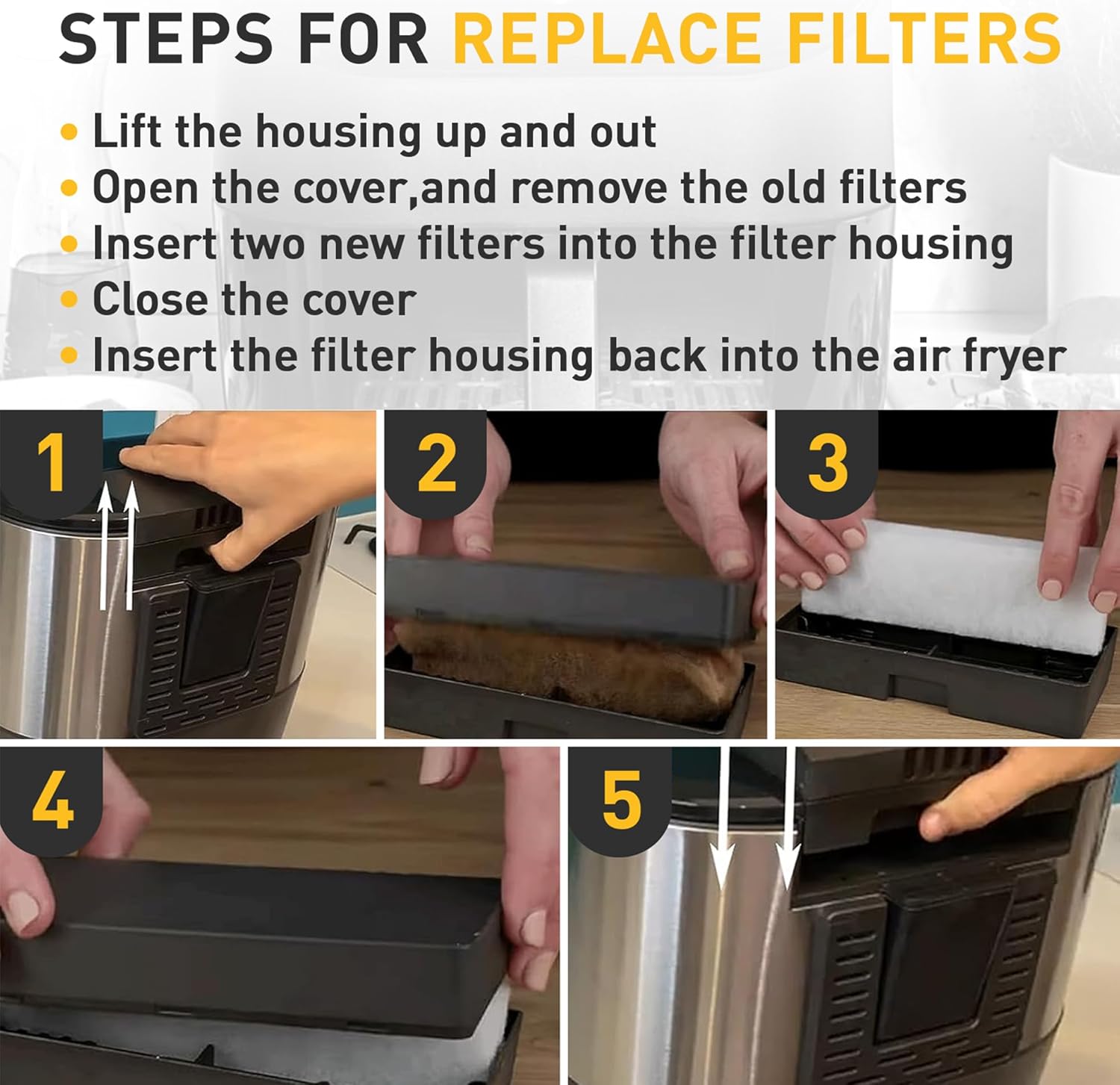 STEPS FOR REPLACE FILTERS

• Lift the housing up and out
• Open the cover,and remove the old filters
• Insert two new filters into the filter housing
• Close the cover
• Insert the filter housing back into the air fryer

1

2

3

4

5