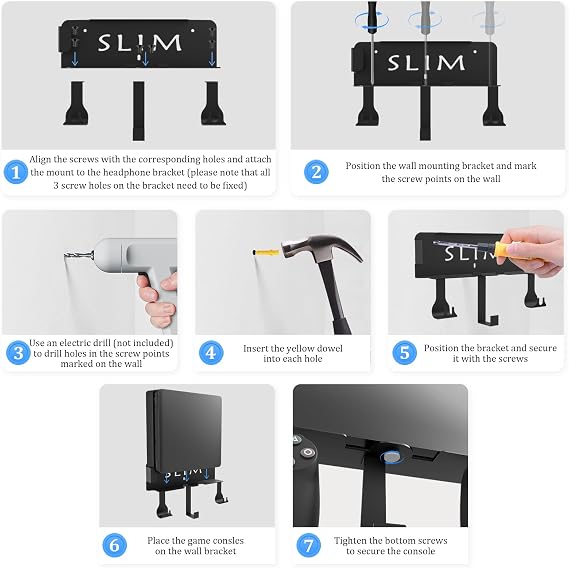 SLIM

1 Align the screws with the corresponding holes and attach the mount to the headphone bracket (please note that all 3 screw holes on the bracket need to be fixed)

SLIM

2 Position the wall mounting bracket and mark the screw points on the wall

3 Use an electric drill (not included) to drill holes in the screw points marked on the wall

4 Insert the yellow dowel into each hole

SLIM

5 Position the bracket and secure it with the screws

SLIM

6 Place the game consles on the wall bracket

7 Tighten the bottom screws to secure the console