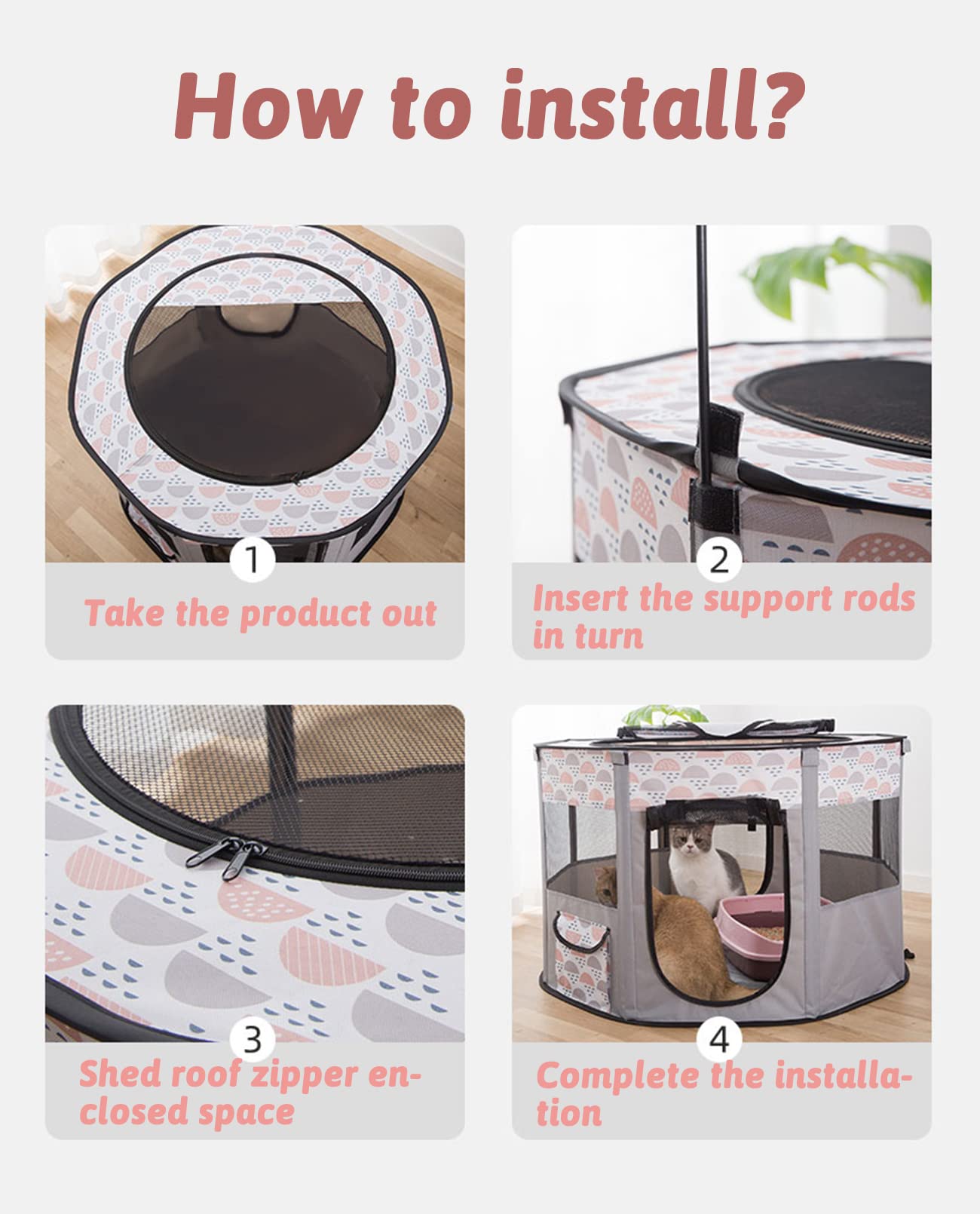 How to install?

1

Take the product out

2

Insert the support rods in turn

3

Shed roof zipper enclosed space

4

Complete the installation