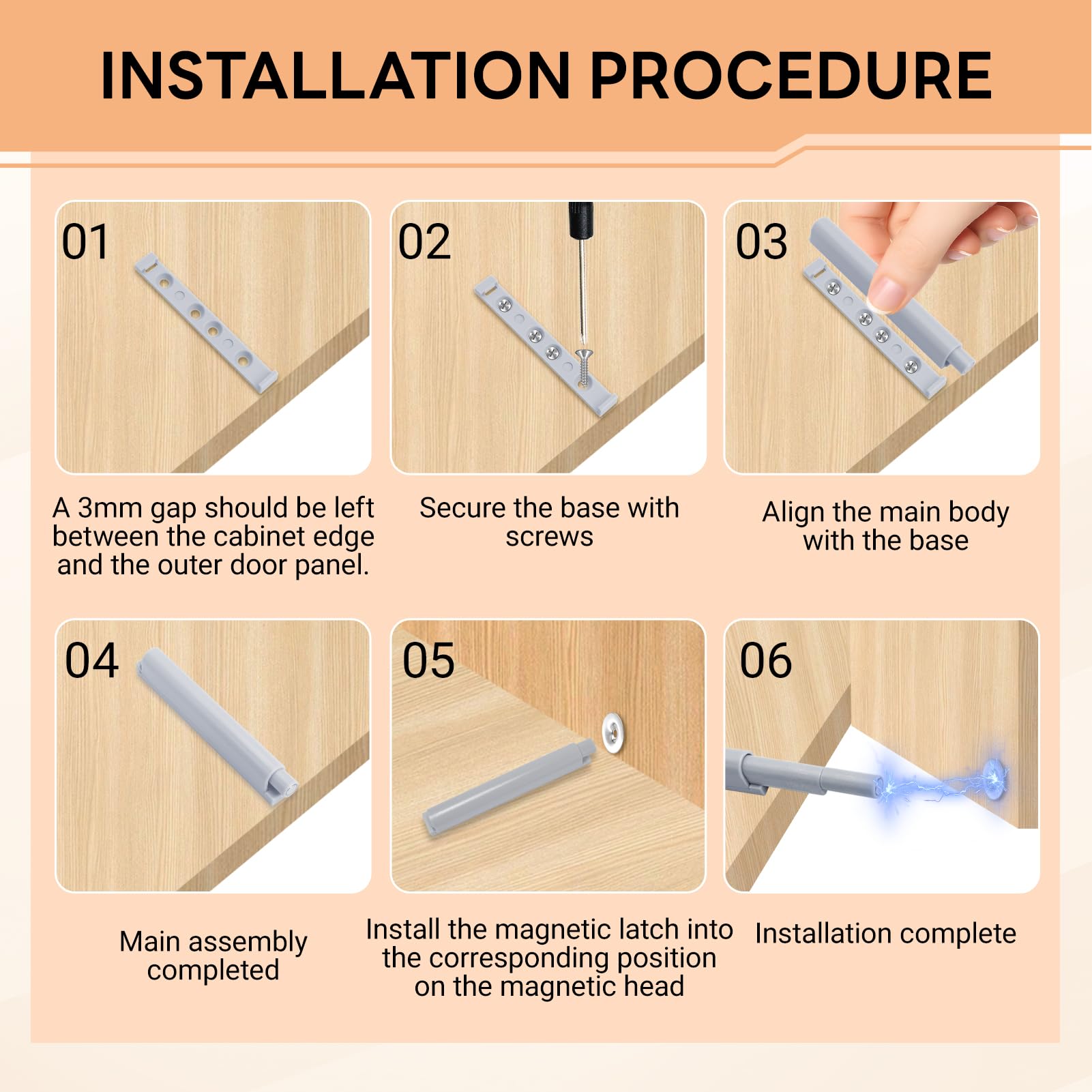 INSTALLATION PROCEDURE

01

A 3mm gap should be left between the cabinet edge and the outer door panel.

02

Secure the base with screws

03

Align the main body with the base

04

Main assembly completed

05

Install the magnetic latch into the corresponding position on the magnetic head

06

Installation complete