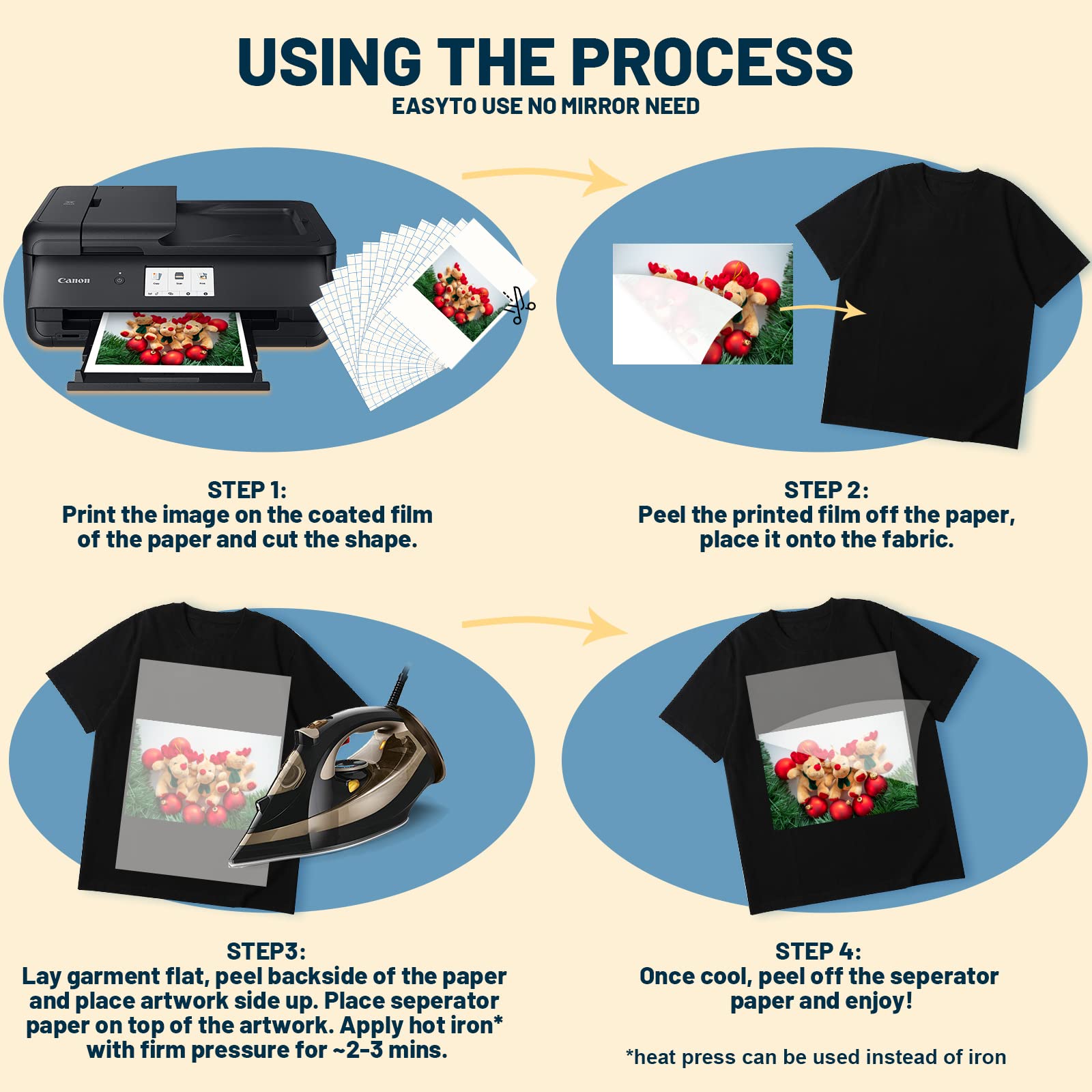 USING THE PROCESS
EASYTO USE NO MIRROR NEED

Canon

STEP 1:
Print the image on the coated film of the paper and cut the shape.

STEP 2:
Peel the printed film off the paper, place it onto the fabric.

STEP3:
Lay garment flat, peel backside of the paper and place artwork side up. Place seperator paper on top of the artwork. Apply hot iron* with firm pressure for ~2-3 mins.

STEP 4:
Once cool, peel off the seperator paper and enjoy!

*heat press can be used instead of iron