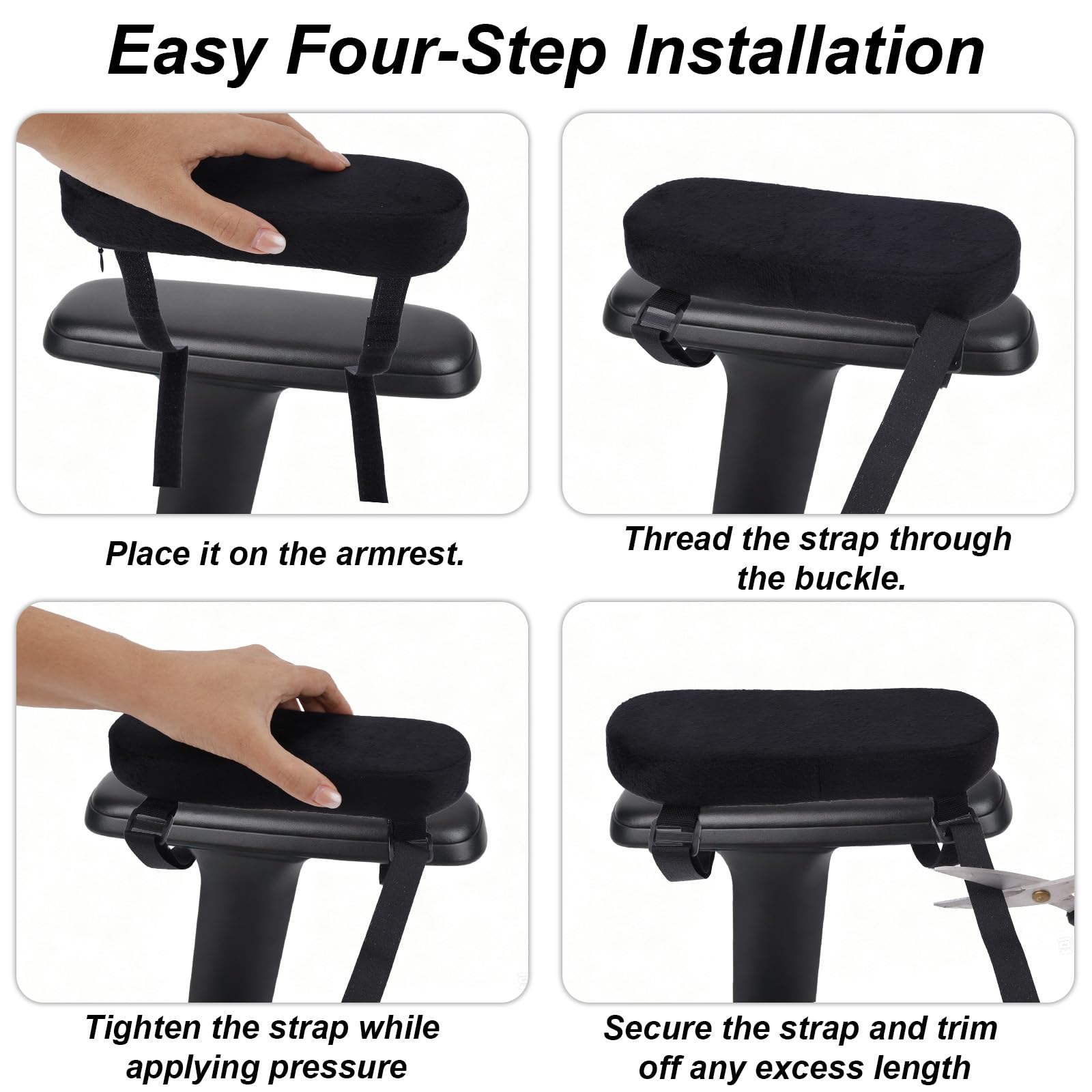 Easy Four-Step Installation

Place it on the armrest.

Thread the strap through the buckle.

Tighten the strap while applying pressure

Secure the strap and trim off any excess length