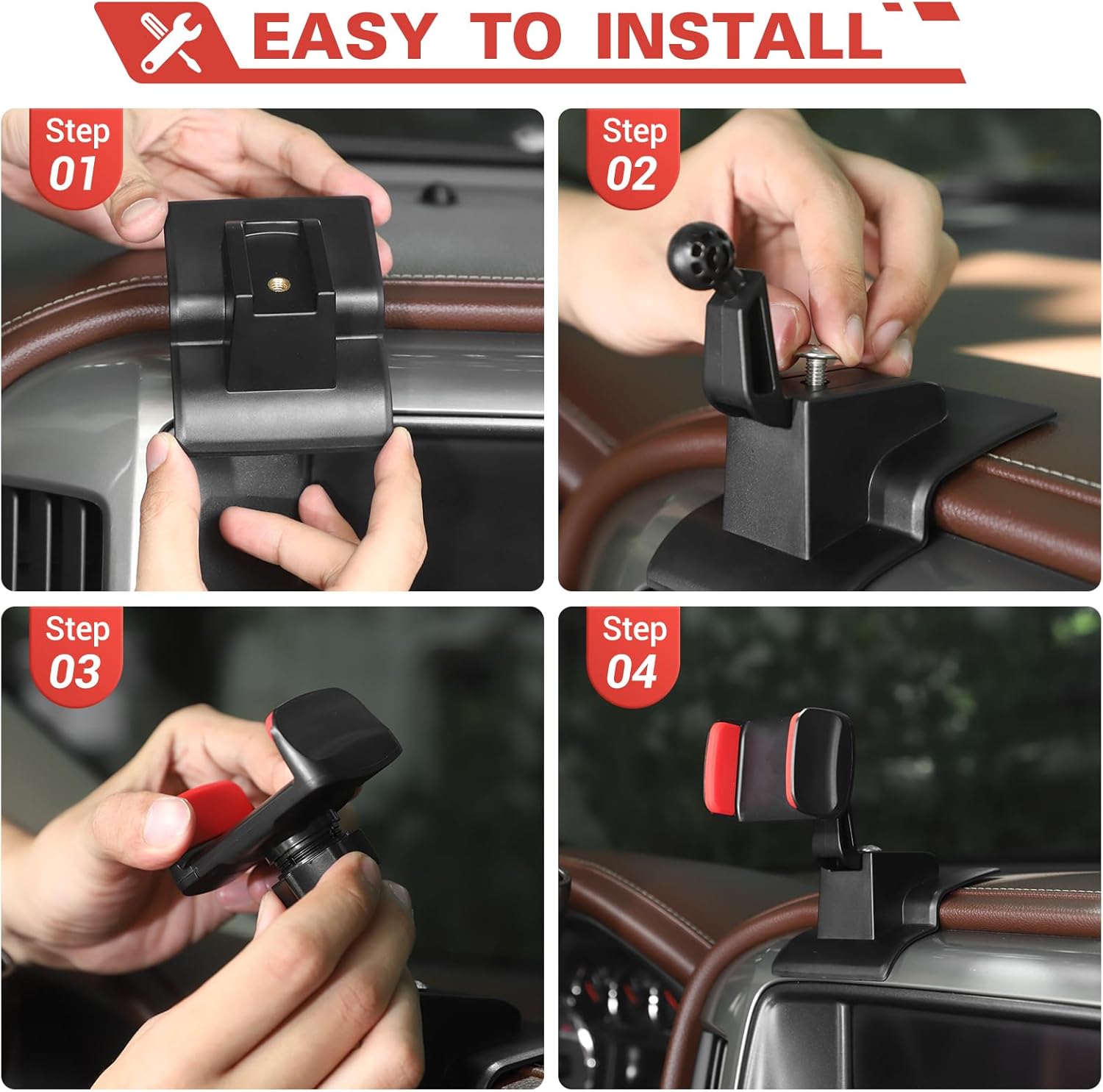 EASY TO INSTALL

Step 01

Step 02

Step 03

Step 04