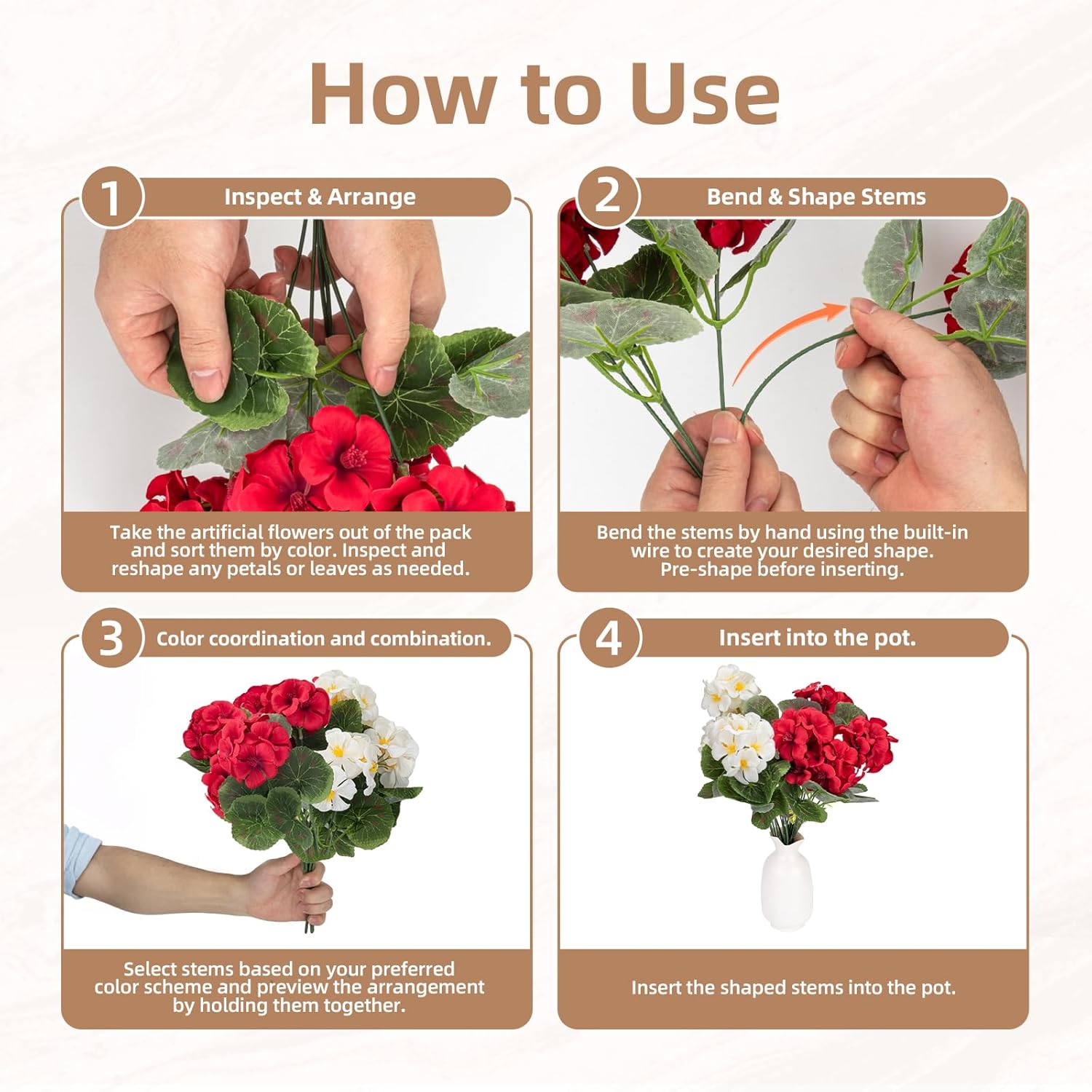 How to Use

1 Inspect & Arrange

Take the artificial flowers out of the pack and sort them by color. Inspect and reshape any petals or leaves as needed.

2 Bend & Shape Stems

Bend the stems by hand using the built-in wire to create your desired shape. Pre-shape before inserting.

3 Color coordination and combination.

Select stems based on your preferred color scheme and preview the arrangement by holding them together.

4 Insert into the pot.

Insert the shaped stems into the pot.