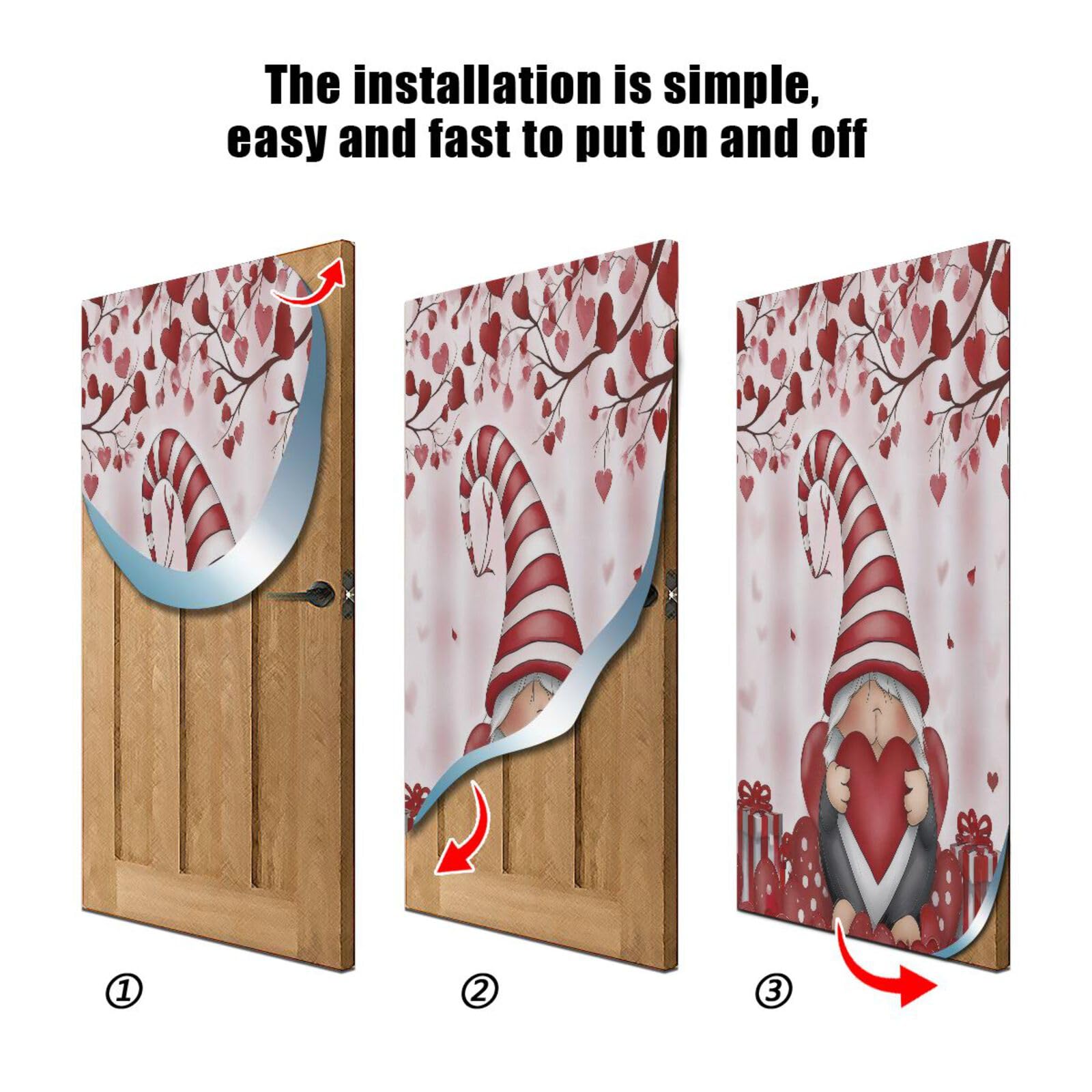 The installation is simple,
easy and fast to put on and off

①

②

③