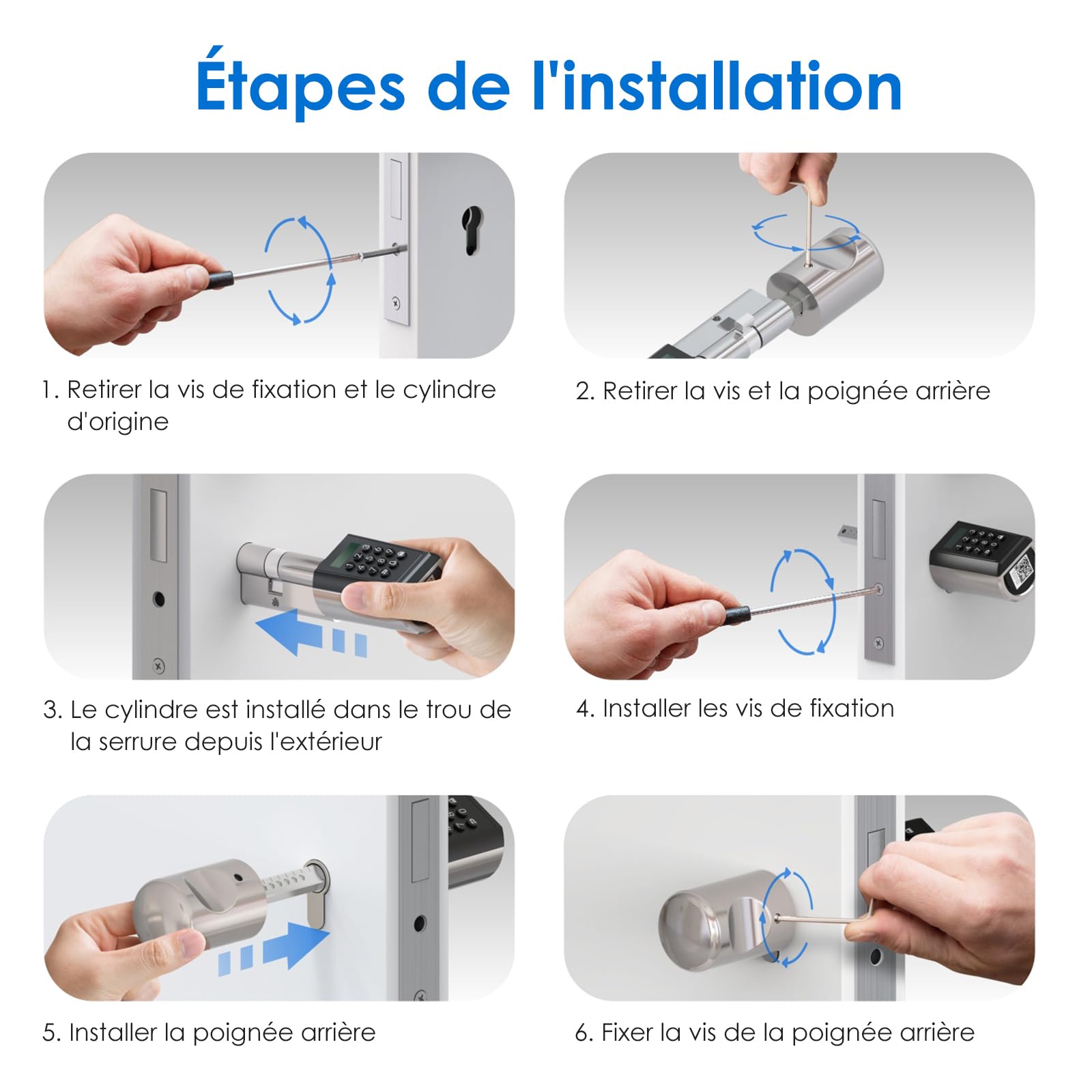 Étapes de l'installation

1. Retirer la vis de fixation et le cylindre d'origine

2. Retirer la vis et la poignée arrière

3. Le cylindre est installé dans le trou de la serrure depuis l'extérieur

4. Installer les vis de fixation

5. Installer la poignée arrière

6. Fixer la vis de la poignée arrière