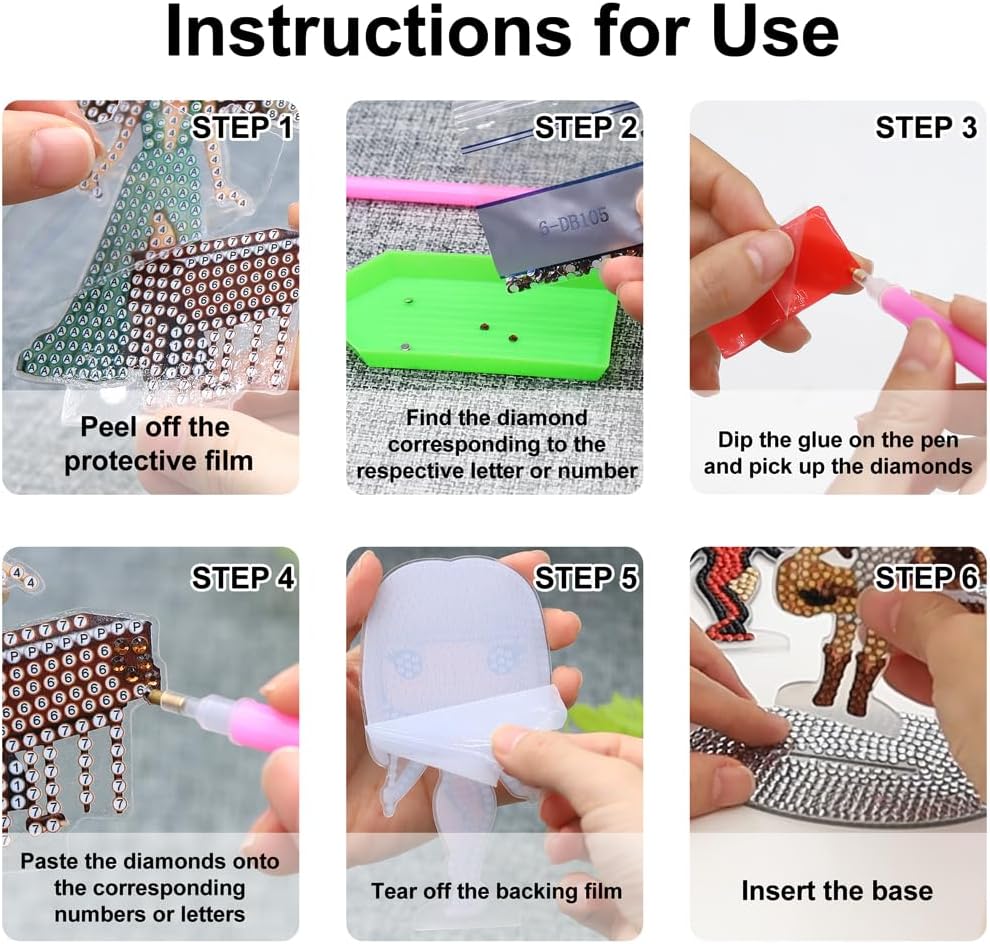 Instructions for Use

STEP 1
Peel off the protective film

STEP 2
6-DB105
Find the diamond corresponding to the respective letter or number

STEP 3
Dip the glue on the pen and pick up the diamonds

STEP 4
Paste the diamonds onto the corresponding numbers or letters

STEP 5
Tear off the backing film

STEP 6
Insert the base