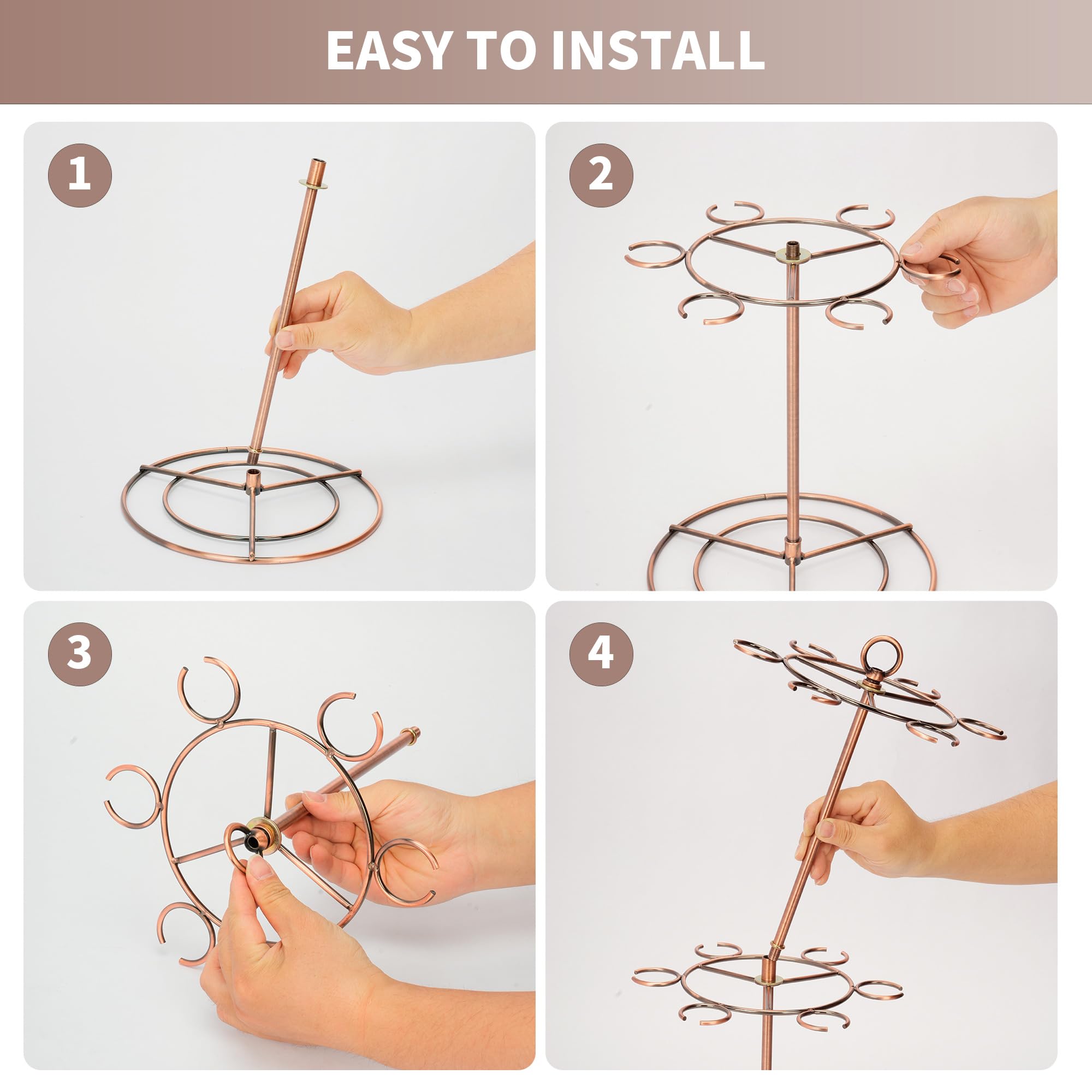 EASY TO INSTALL

1

2

3

4