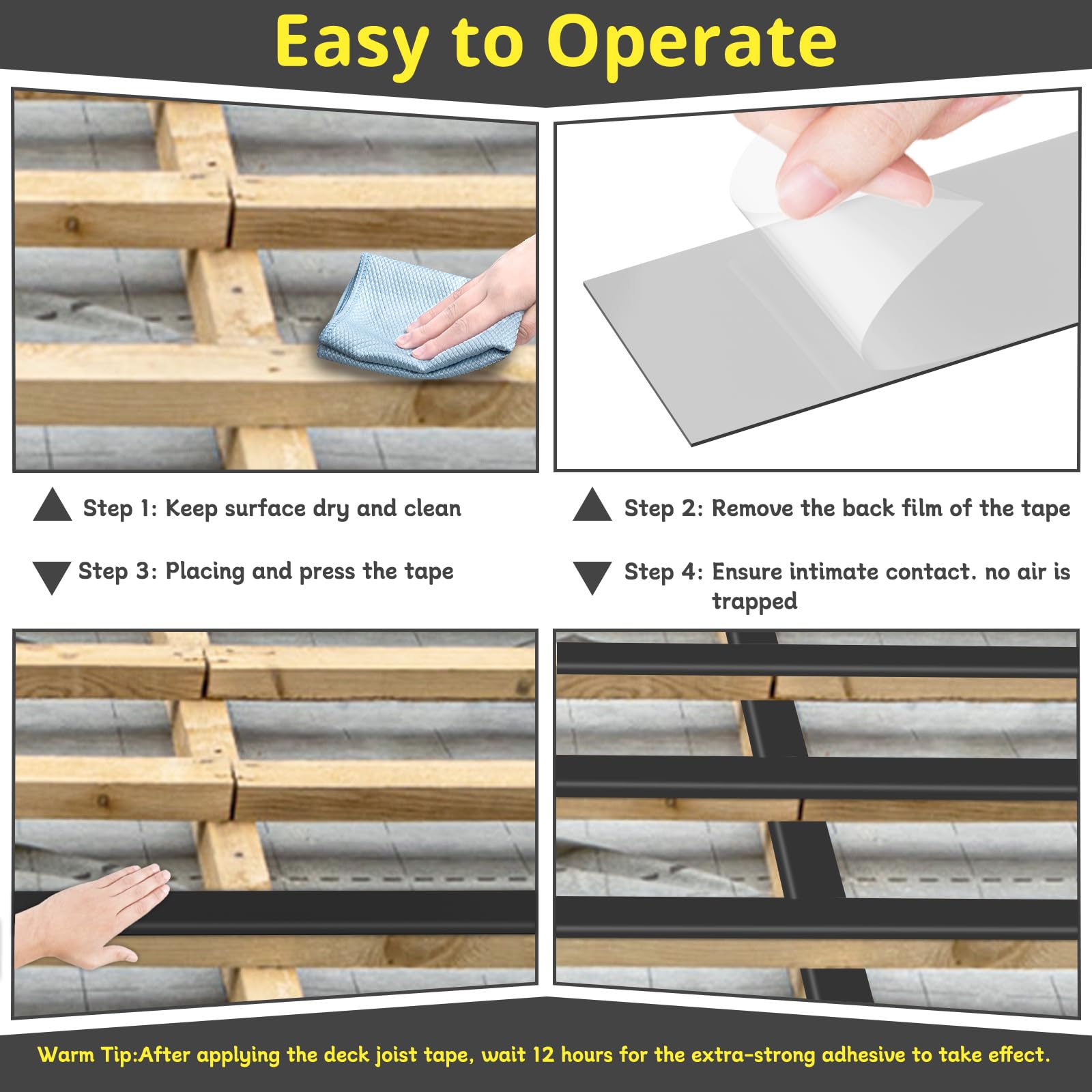 Easy to Operate

Step 1: Keep surface dry and clean

Step 2: Remove the back film of the tape

Step 3: Placing and press the tape

Step 4: Ensure intimate contact. no air is trapped

Warm Tip:After applying the deck joist tape, wait 12 hours for the extra-strong adhesive to take effect.