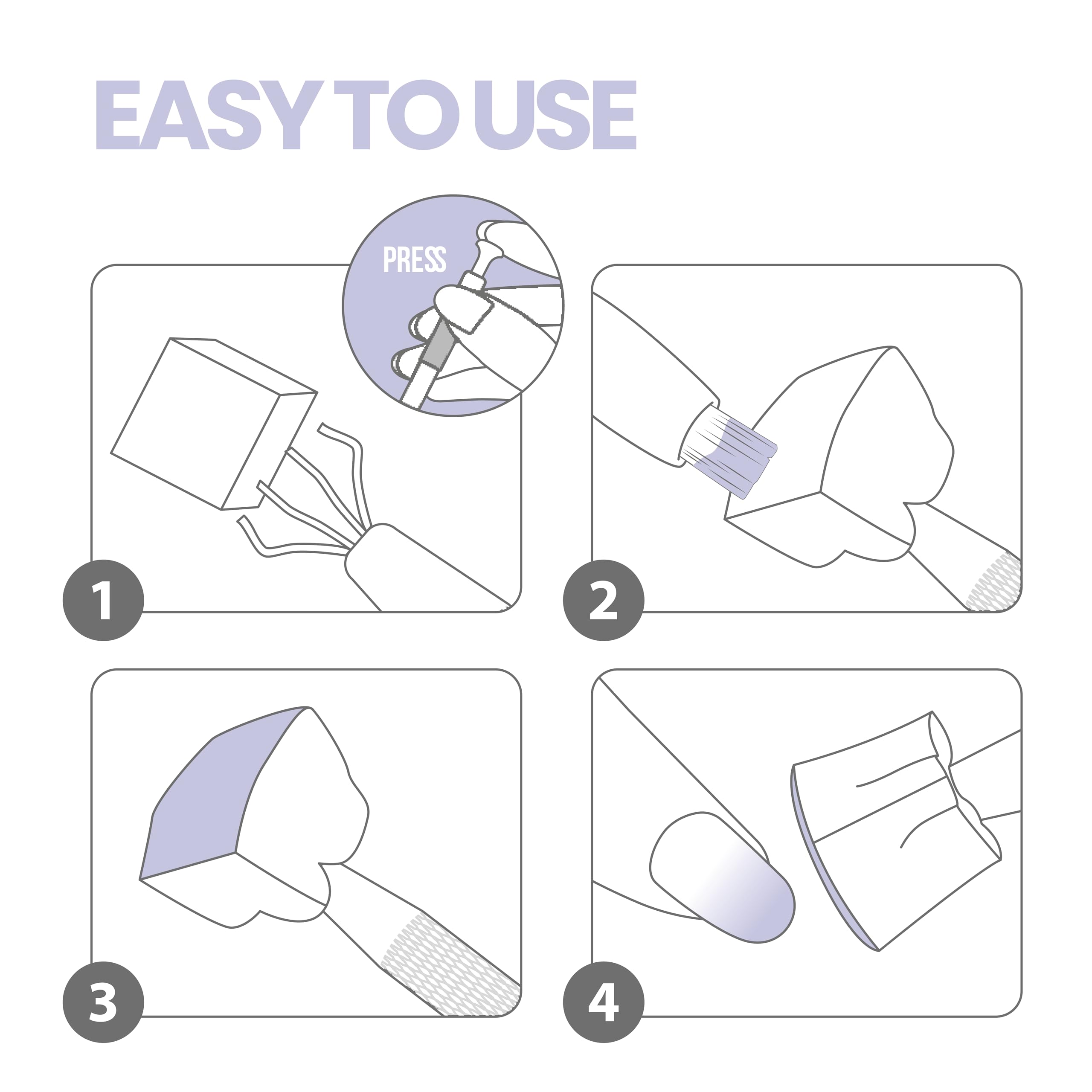 EASY TO USE

PRESS

1

2

3

4