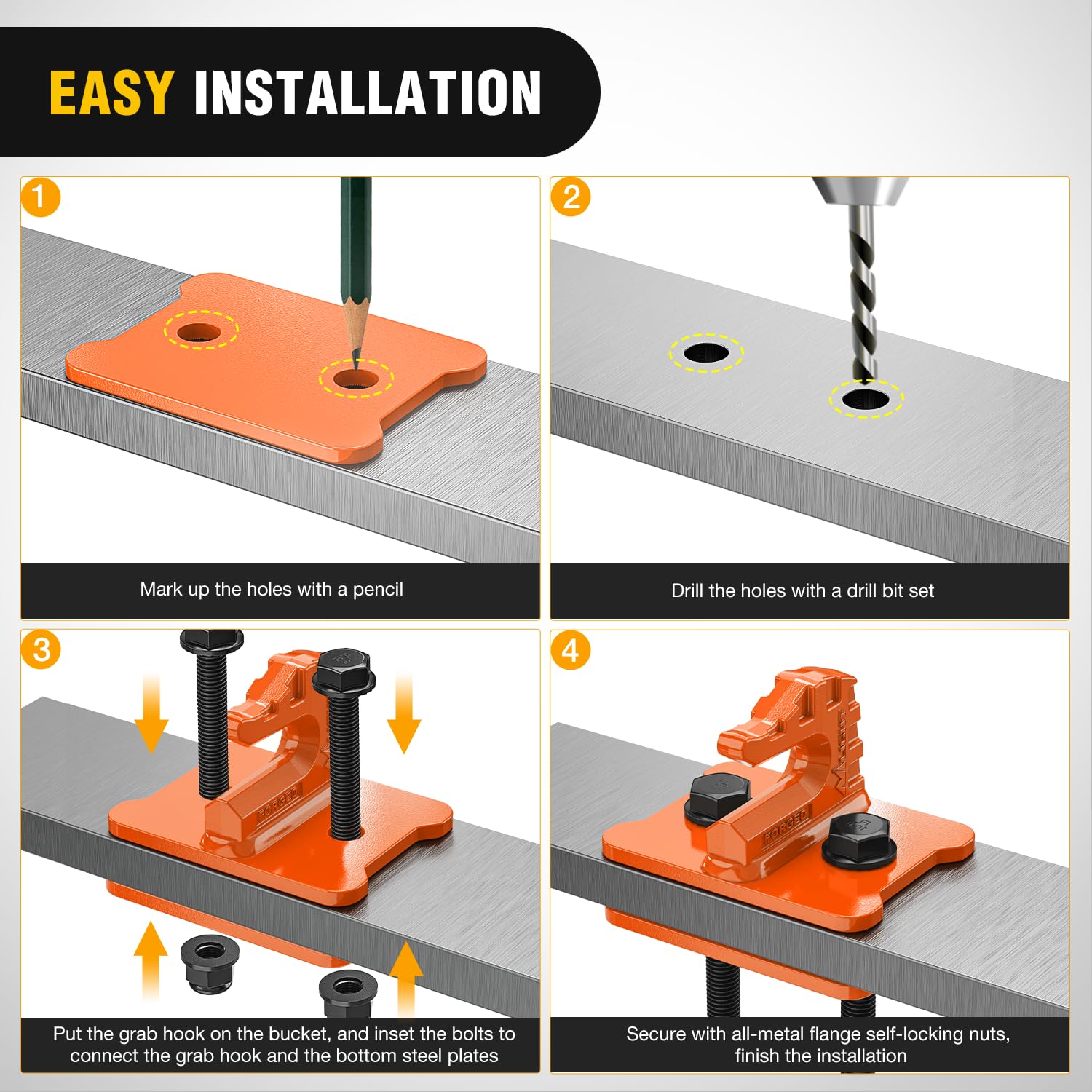 EASY INSTALLATION

1

Mark up the holes with a pencil

2

Drill the holes with a drill bit set

3

FORGED

Put the grab hook on the bucket, and inset the bolts to connect the grab hook and the bottom steel plates

4

FORGED

Secure with all-metal flange self-locking nuts, finish the installation