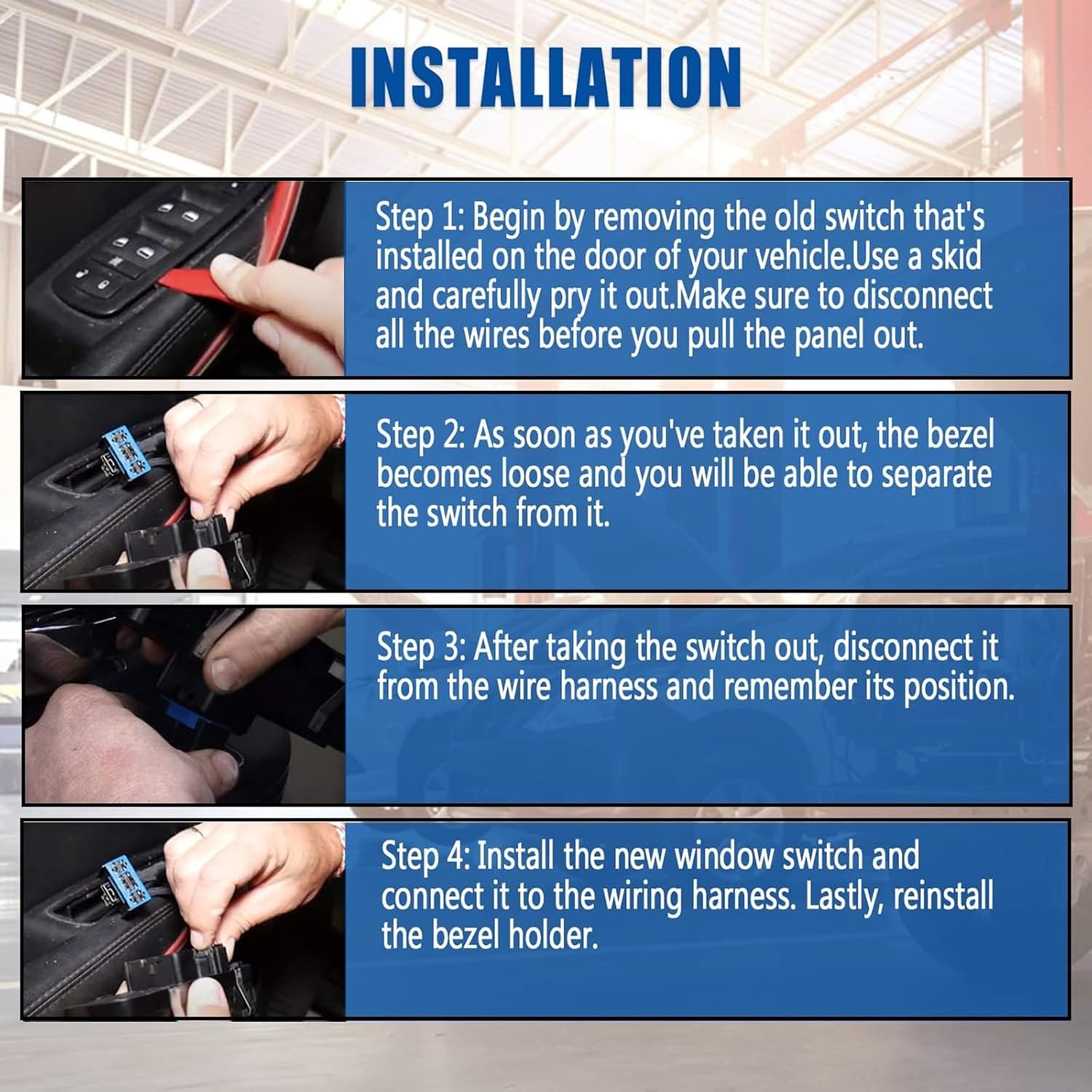 INSTALLATION

Step 1: Begin by removing the old switch that's installed on the door of your vehicle.Use a skid and carefully pry it out.Make sure to disconnect all the wires before you pull the panel out.

Step 2: As soon as you've taken it out, the bezel becomes loose and you will be able to separate the switch from it.

Step 3: After taking the switch out, disconnect it from the wire harness and remember its position.

Step 4: Install the new window switch and connect it to the wiring harness. Lastly, reinstall the bezel holder.