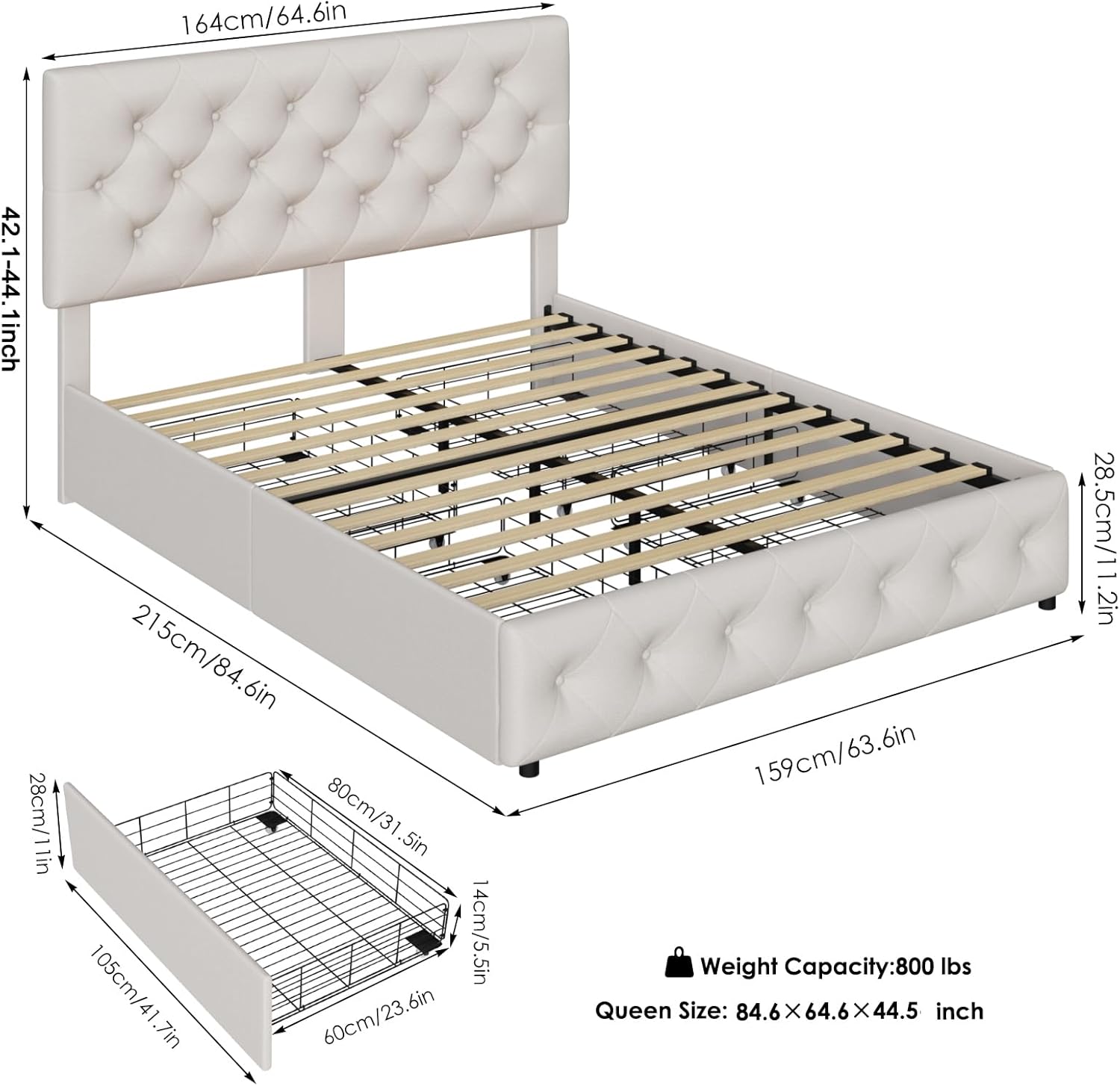 164cm/64.6in

42.1-44.1inch

28.5cm/11.2in

215cm/84.6in

159cm/63.6in

28cm/11in

80cm/31.5in

14cm/5.5in

105cm/41.7in

60cm/23.6in

Weight Capacity:800 lbs

Queen Size: 84.6×64.6×44.5 inch