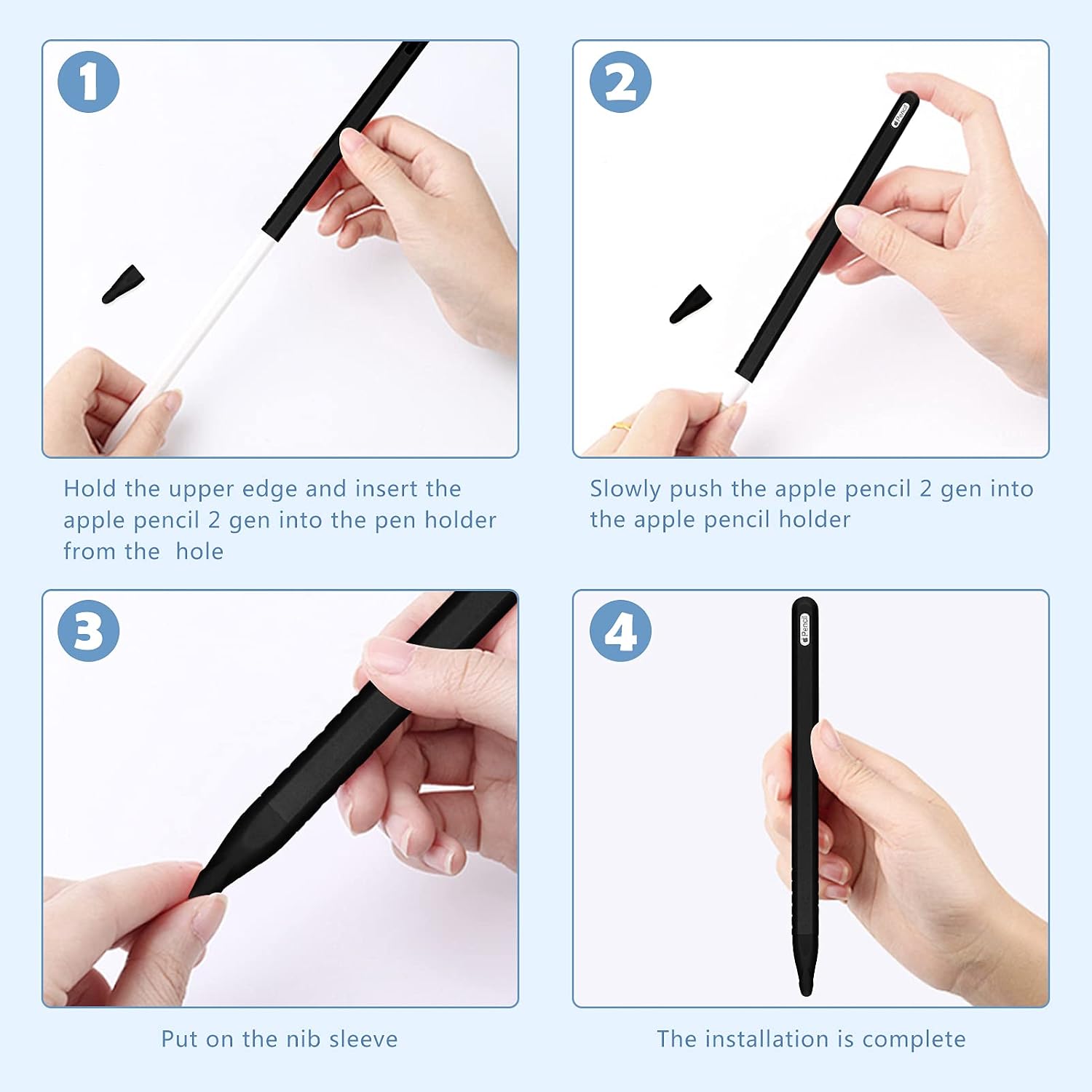 1

Hold the upper edge and insert the apple pencil 2 gen into the pen holder from the  hole

2

Pencil

Slowly push the apple pencil 2 gen into the apple pencil holder

3

Put on the nib sleeve

4

Pencil

The installation is complete