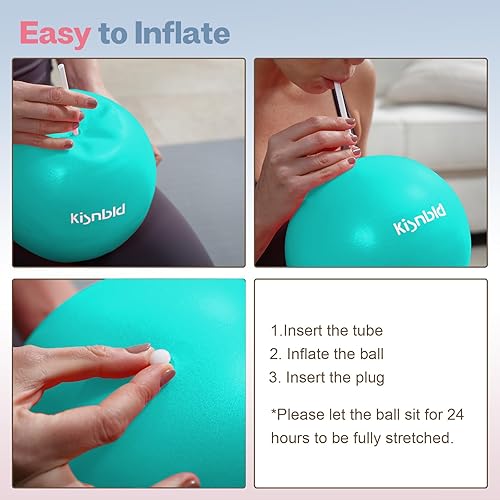 Easy to Inflate

Kisnbld

Kisnbld

1.Insert the tube
2. Inflate the ball
3. Insert the plug

*Please let the ball sit for 24 hours to be fully stretched.