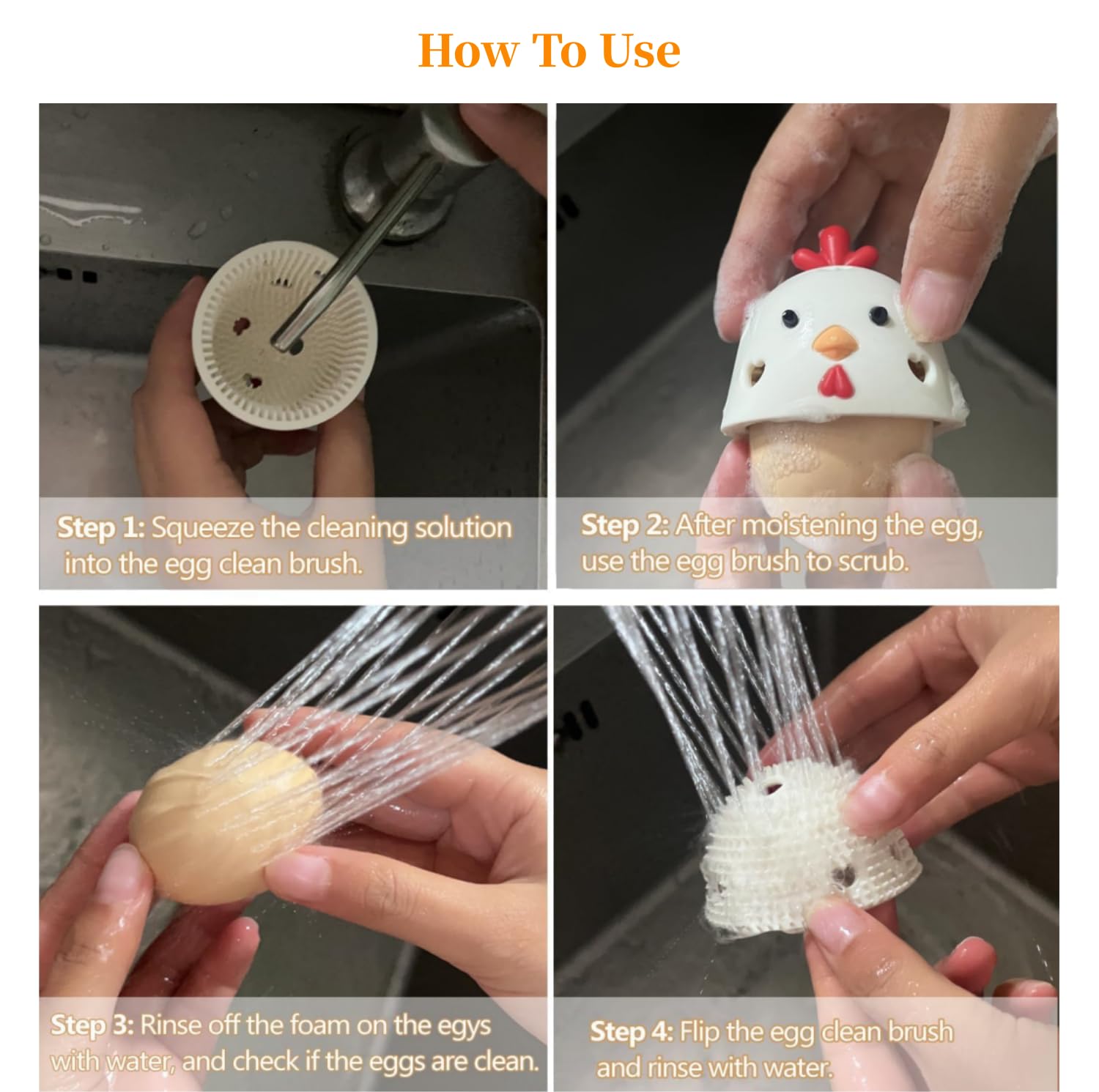 How To Use

Step 1: Squeeze the cleaning solution into the egg clean brush.

Step 2: After moistening the egg, use the egg brush to scrub.

Step 3: Rinse off the foam on the egys with water, and check if the eggs are clean.

Step 4: Flip the egg clean brush and rinse with water.