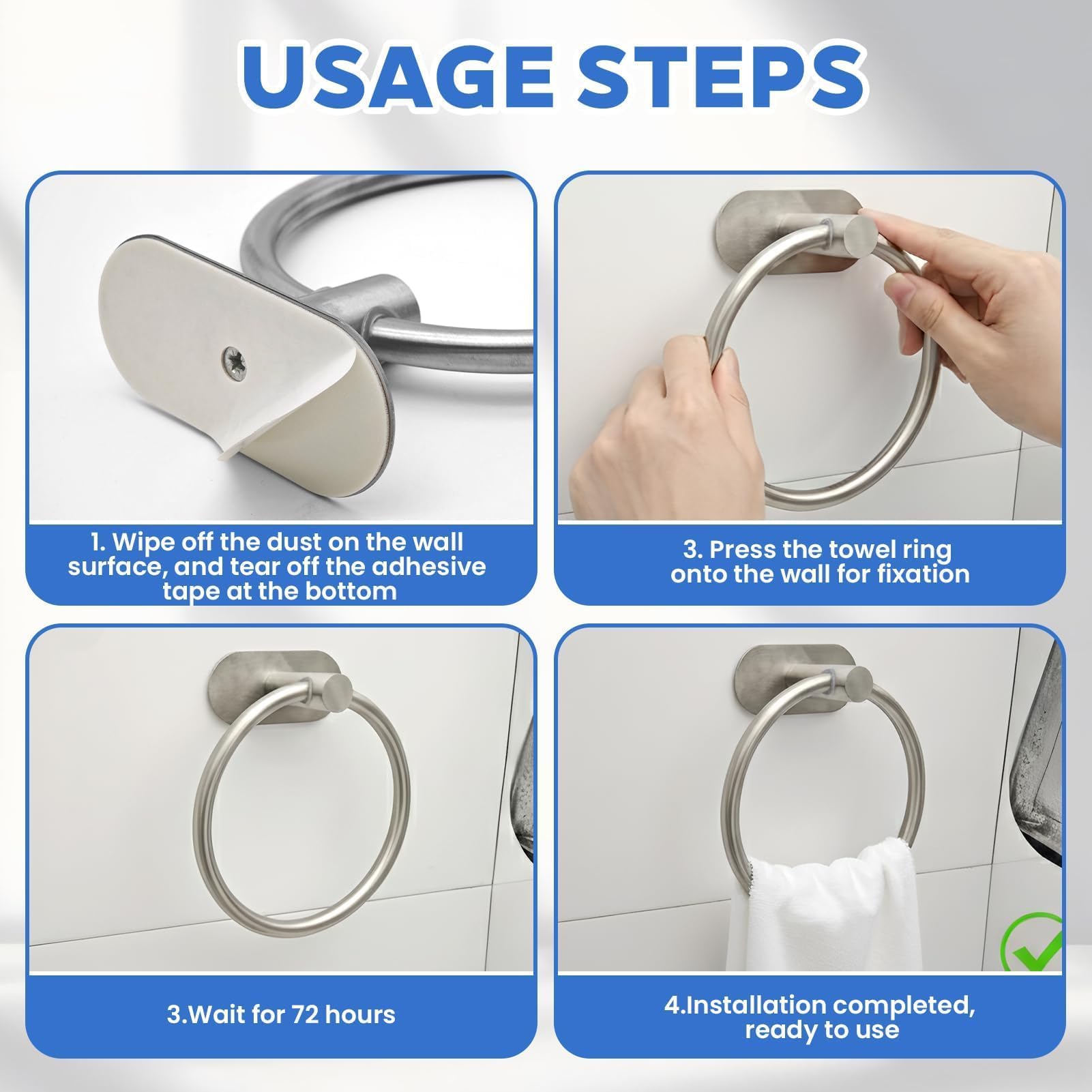 USAGE STEPS

1. Wipe off the dust on the wall surface, and tear off the adhesive tape at the bottom

3. Press the towel ring onto the wall for fixation

3.Wait for 72 hours

4.Installation completed, ready to use