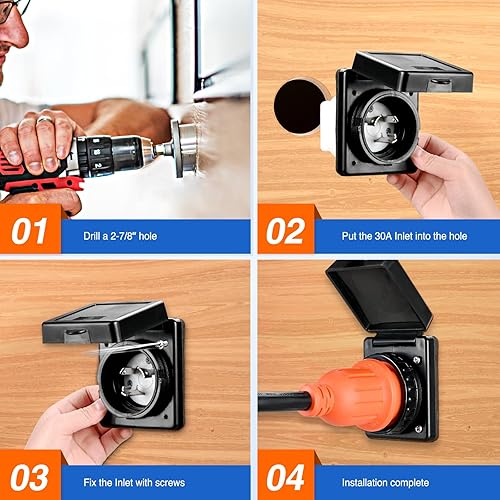 01

Drill a 2-7/8" hole

02

Put the 30A Inlet into the hole

03

Fix the Inlet with screws

04

Installation complete