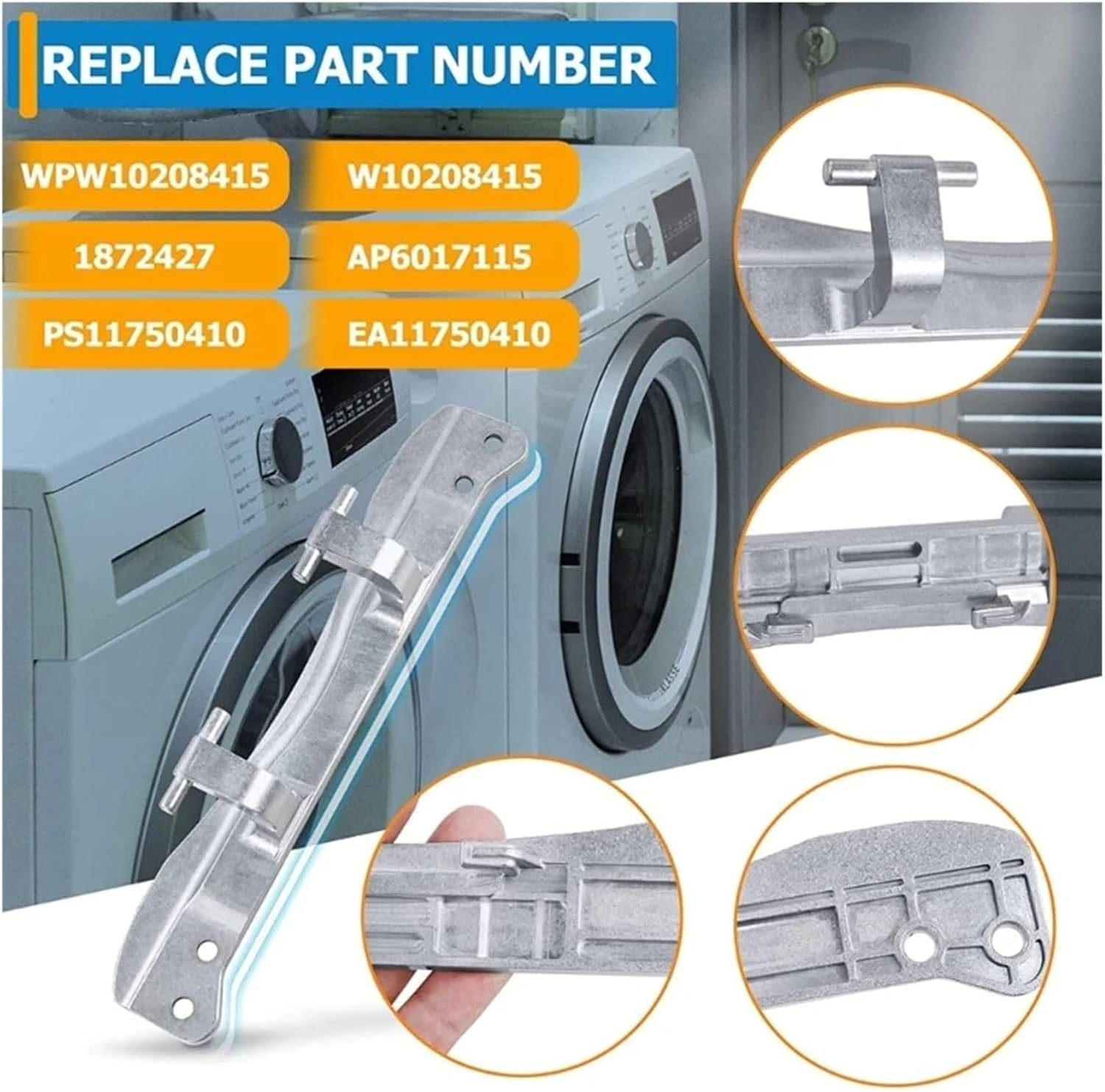 REPLACE PART NUMBER

WPW10208415

W10208415

1872427

AP6017115

PS11750410

EA11750410