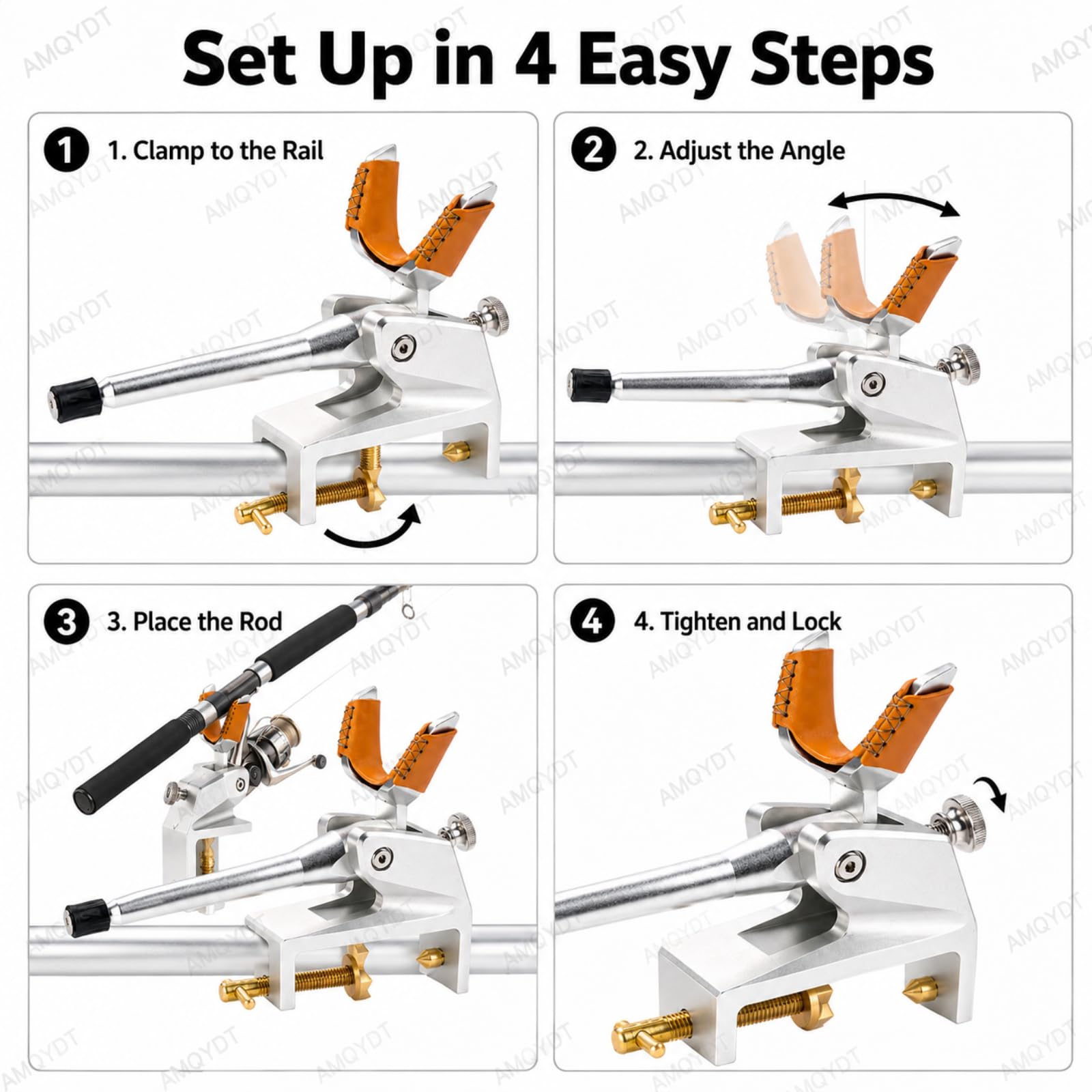 Set Up in 4 Easy Steps

1 1. Clamp to the Rail

2 2. Adjust the Angle

3 3. Place the Rod

4 4. Tighten and Lock

AMQYDT