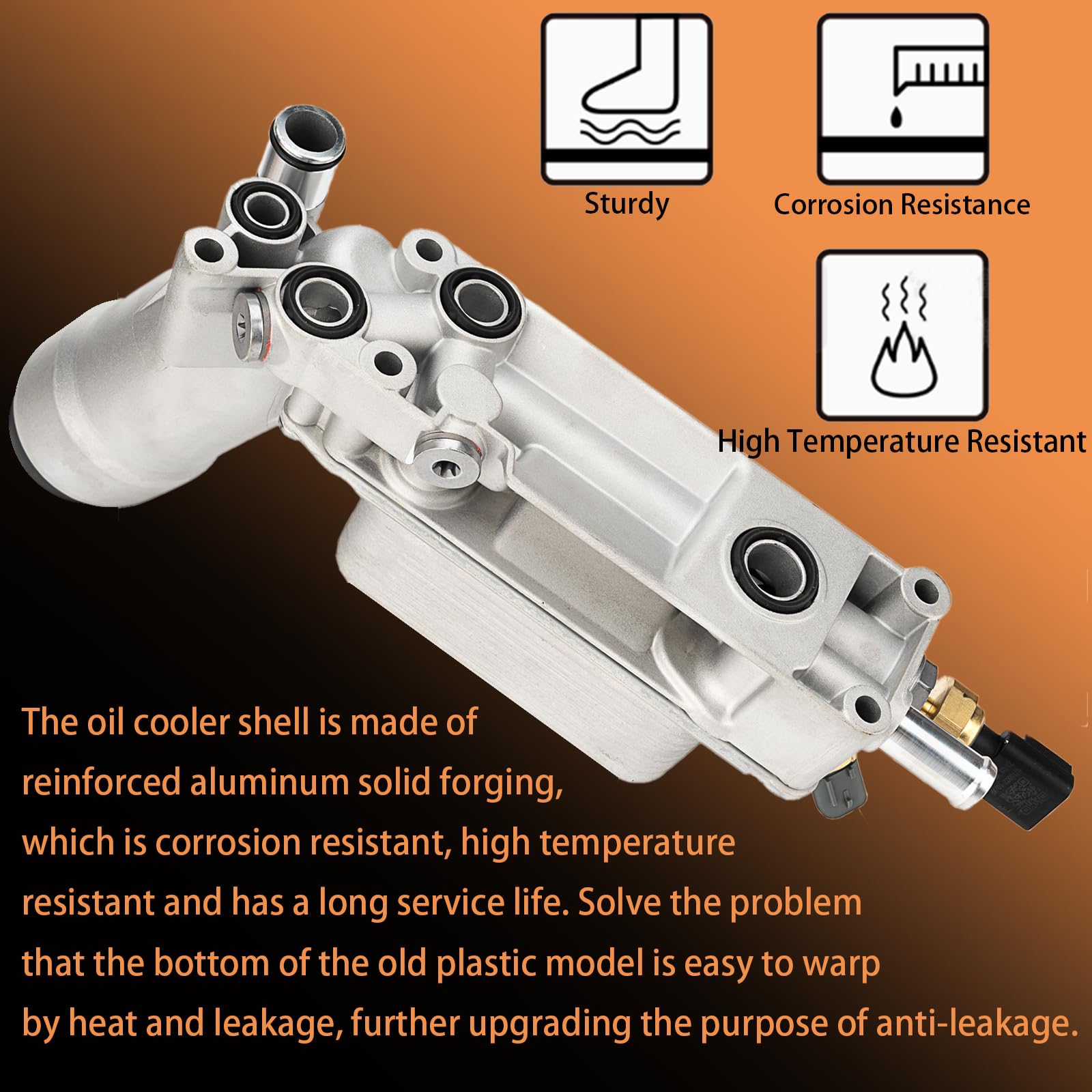 Sturdy

Corrosion Resistance

High Temperature Resistant

The oil cooler shell is made of reinforced aluminum solid forging, which is corrosion resistant, high temperature resistant and has a long service life. Solve the problem that the bottom of the old plastic model is easy to warp by heat and leakage, further upgrading the purpose of anti-leakage.