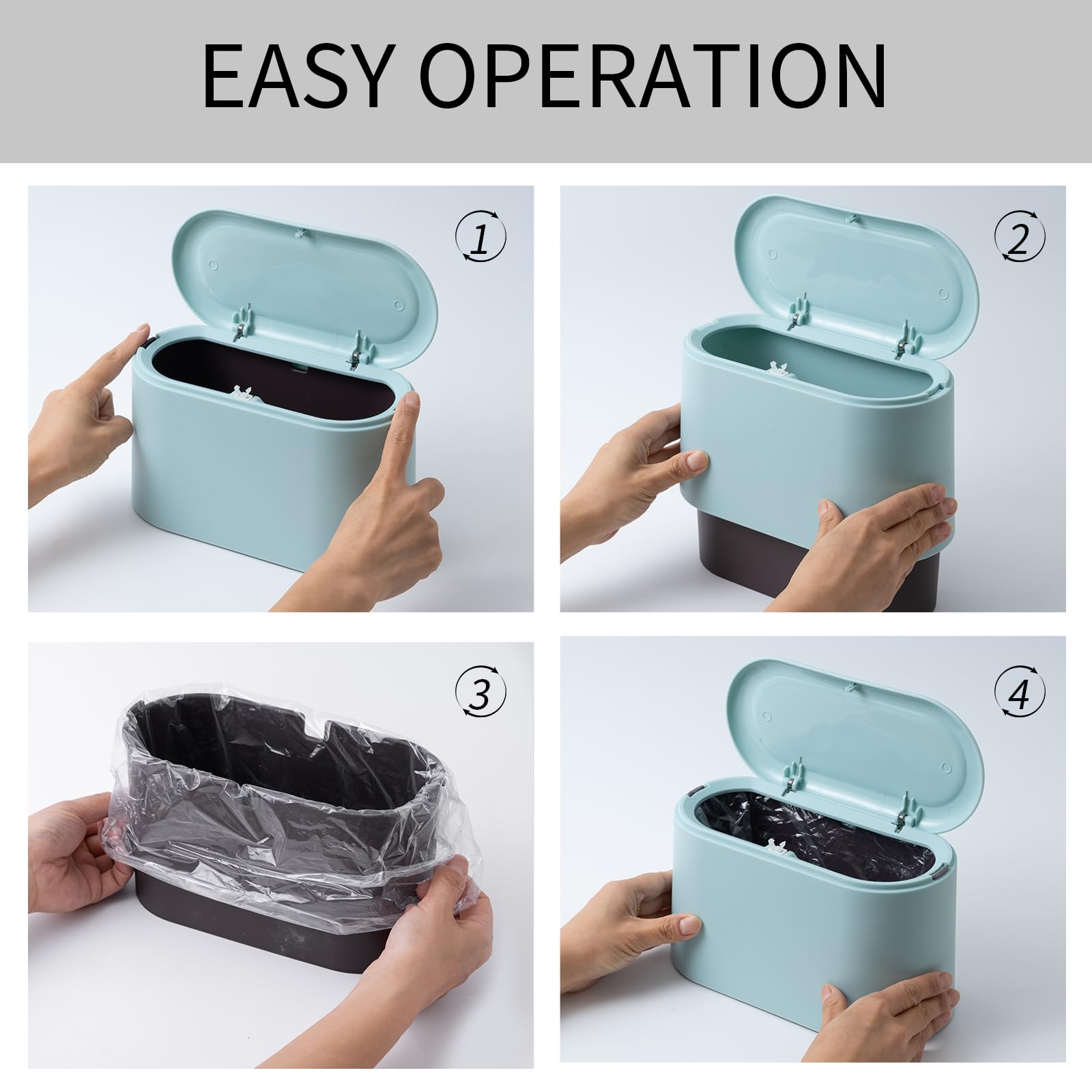 EASY OPERATION

1

2

3

4