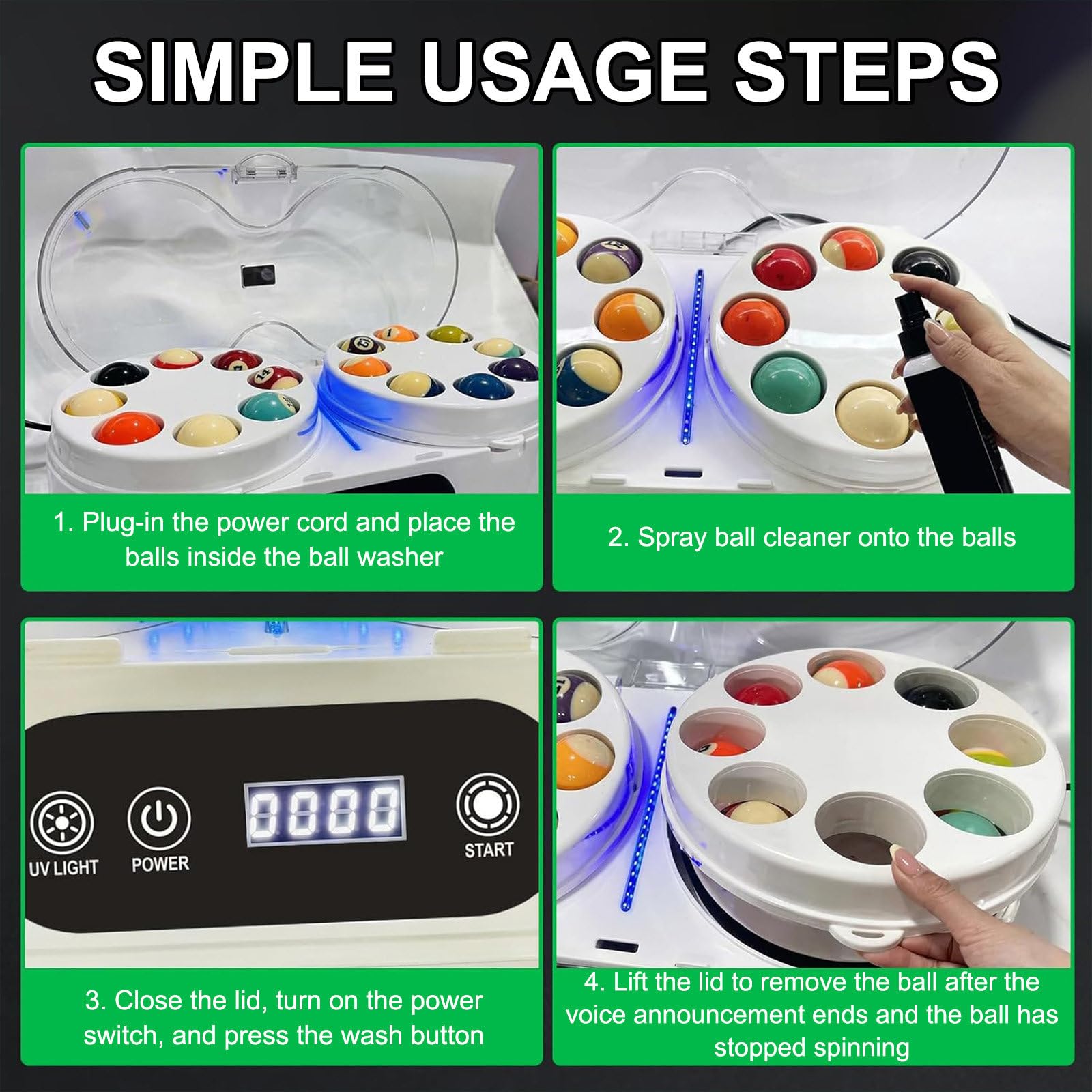 SIMPLE USAGE STEPS

1. Plug-in the power cord and place the balls inside the ball washer

2. Spray ball cleaner onto the balls

UV LIGHT

POWER

0000

START

3. Close the lid, turn on the power switch, and press the wash button

4. Lift the lid to remove the ball after the voice announcement ends and the ball has stopped spinning