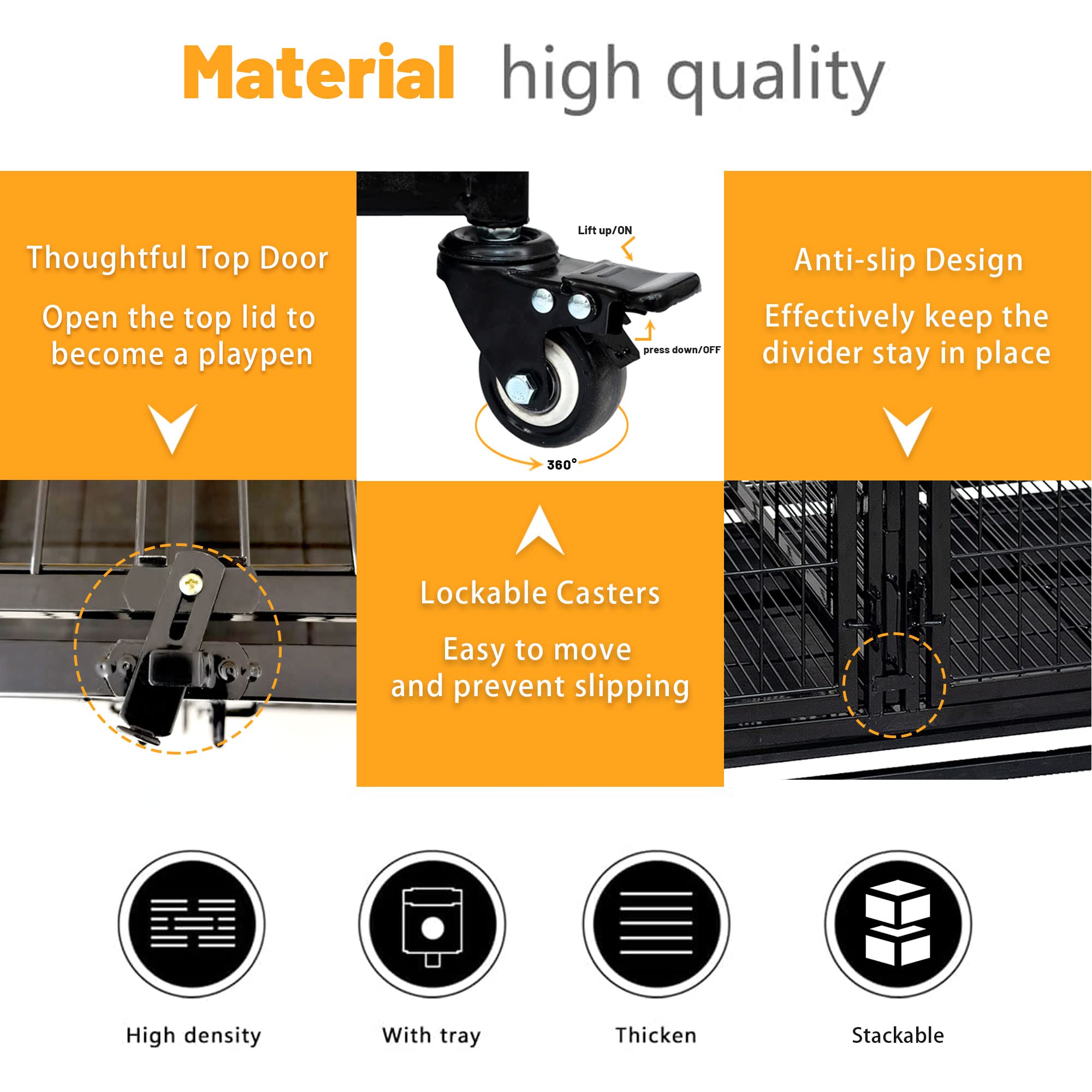 Material high quality

Thoughtful Top Door

Open the top lid to become a playpen

Lift up/ON

press down/OFF

360°

Anti-slip Design

Effectively keep the divider stay in place

Lockable Casters

Easy to move and prevent slipping

High density

With tray

Thicken

Stackable