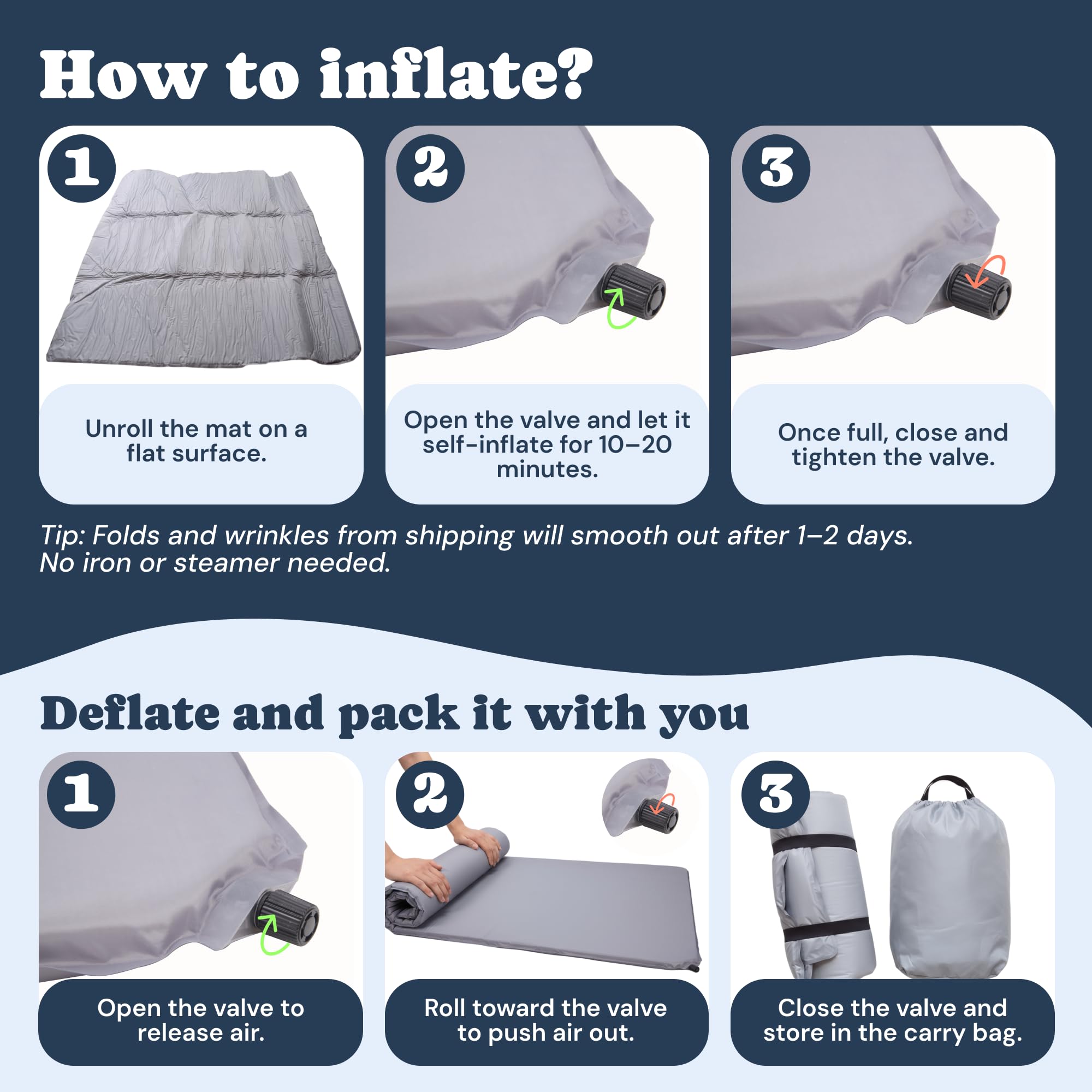 How to inflate?

1

Unroll the mat on a flat surface.

2

Open the valve and let it self-inflate for 10–20 minutes.

3

Once full, close and tighten the valve.

Tip: Folds and wrinkles from shipping will smooth out after 1–2 days. No iron or steamer needed.

Deflate and pack it with you

1

Open the valve to release air.

2

Roll toward the valve to push air out.

3

Close the valve and store in the carry bag.