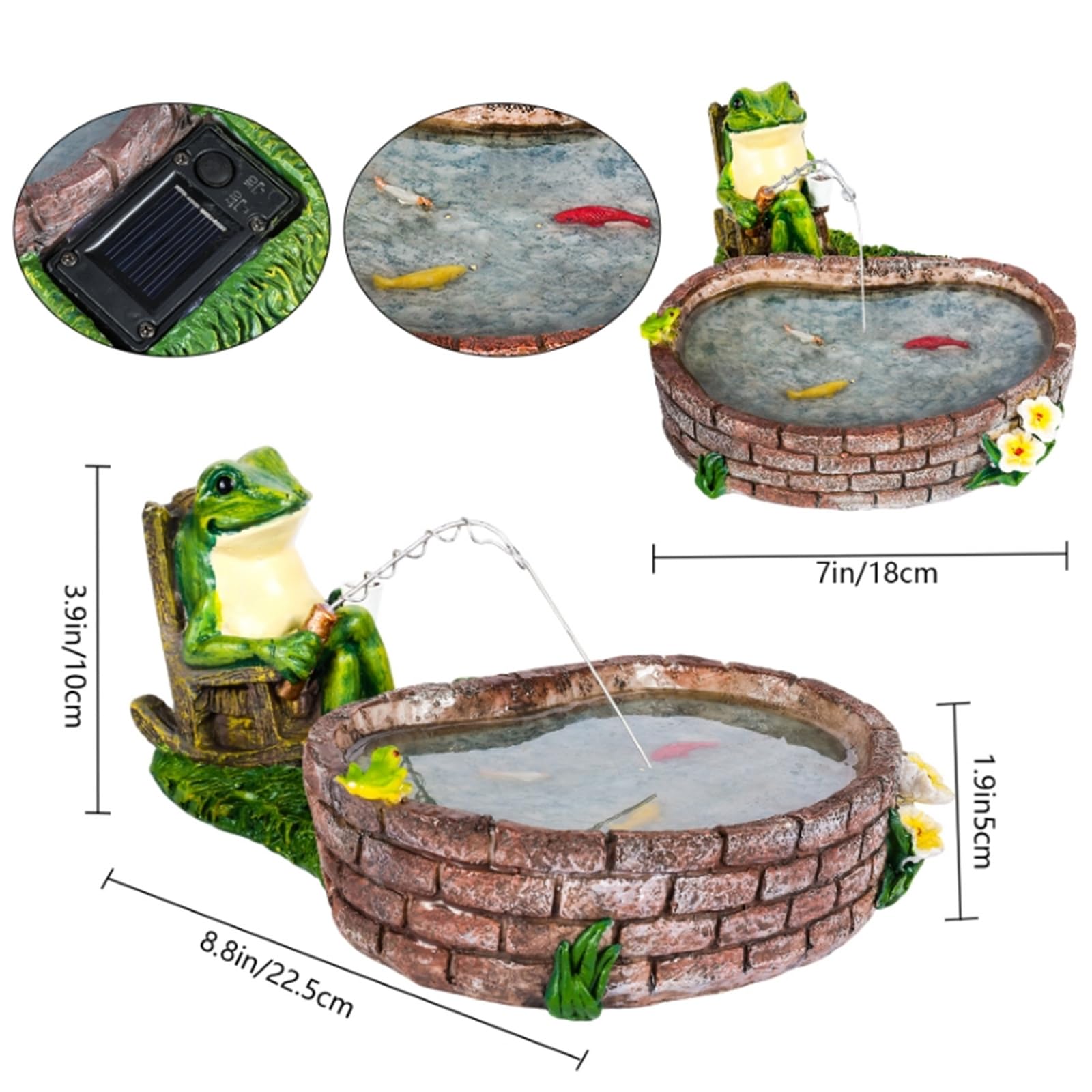 7in/18cm

3.9in/10cm

1.9in5cm

8.8in/22.5cm