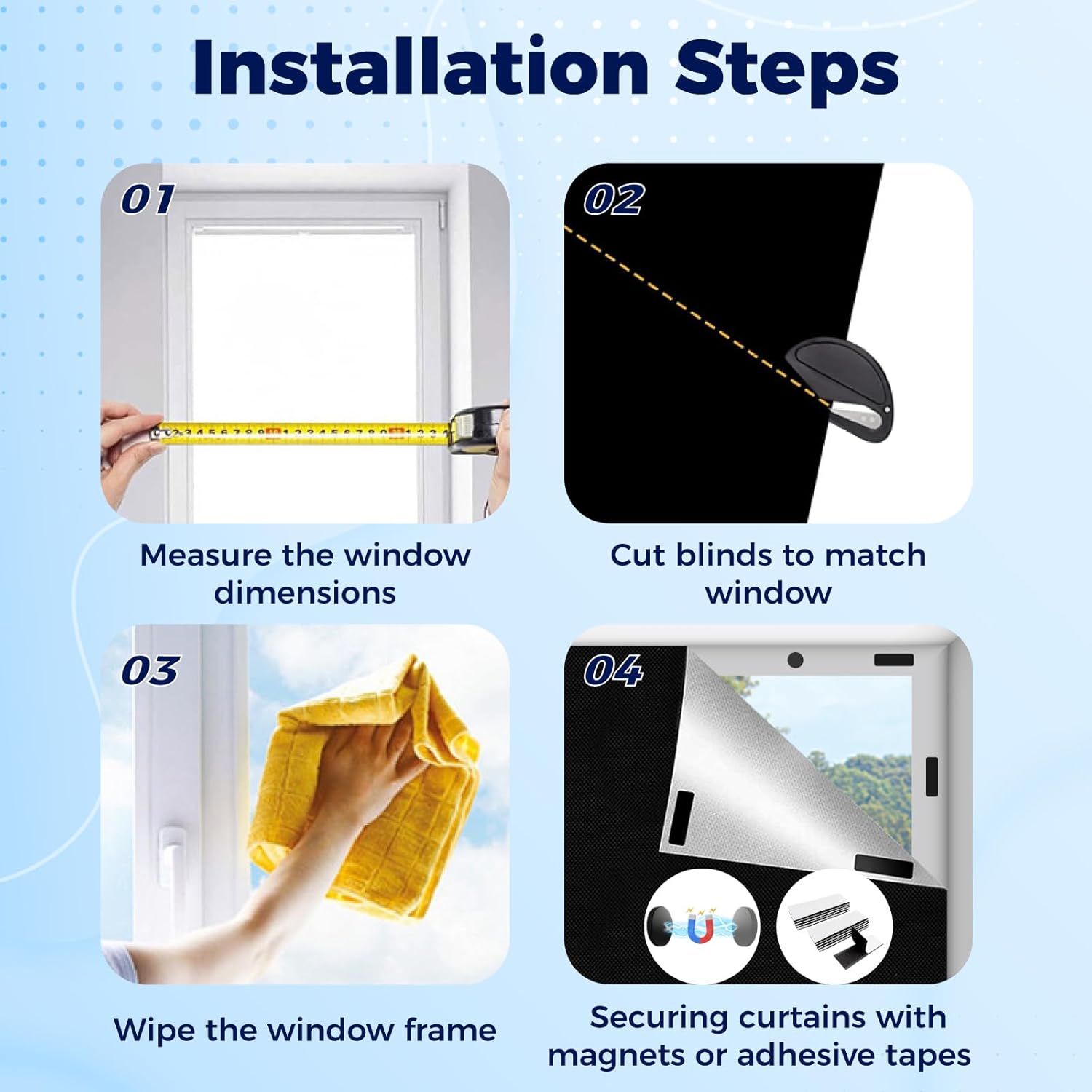 Installation Steps

01

Measure the window dimensions

02

Cut blinds to match window

03

Wipe the window frame

04

Securing curtains with magnets or adhesive tapes