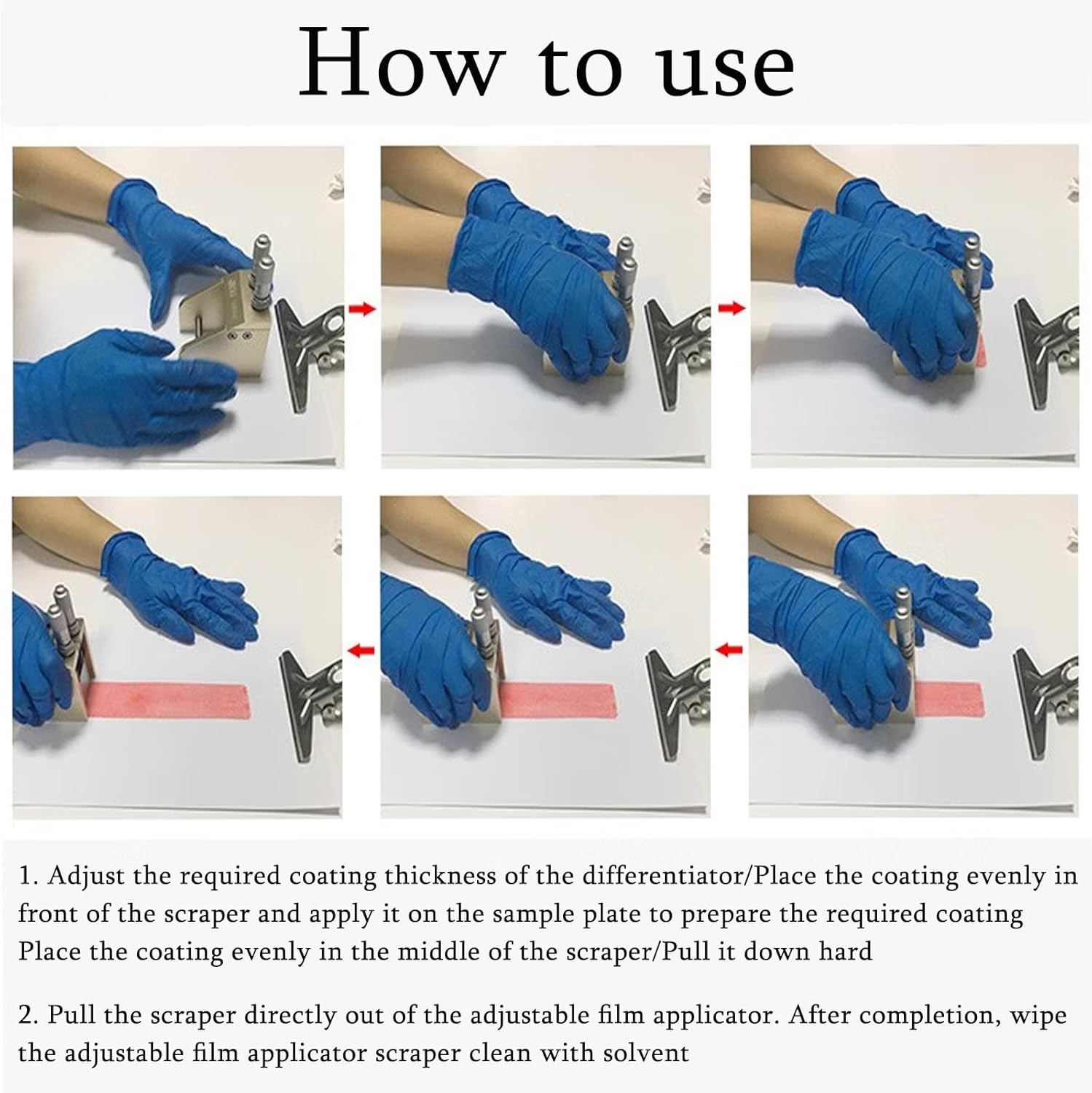 How to use

1. Adjust the required coating thickness of the differentiator/Place the coating evenly in front of the scraper and apply it on the sample plate to prepare the required coating Place the coating evenly in the middle of the scraper/Pull it down hard

2. Pull the scraper directly out of the adjustable film applicator. After completion, wipe the adjustable film applicator scraper clean with solvent