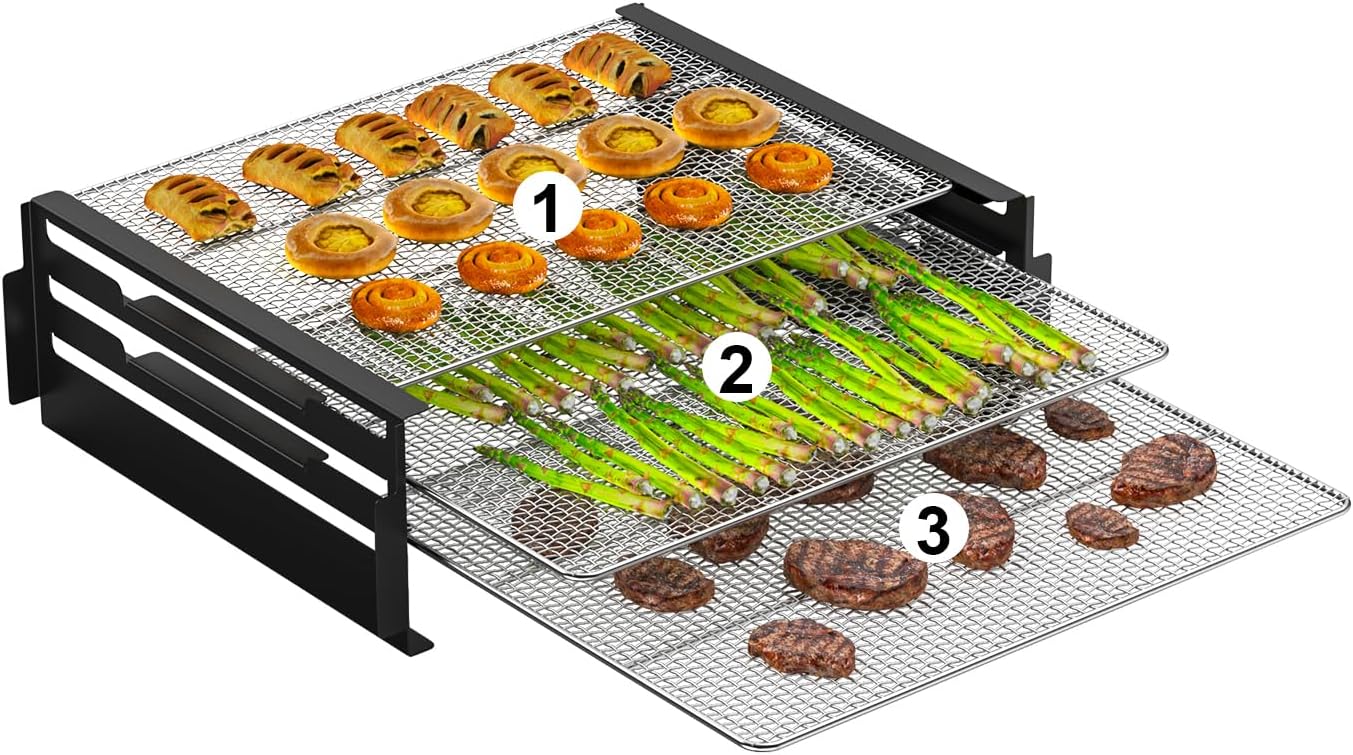 1
2
3