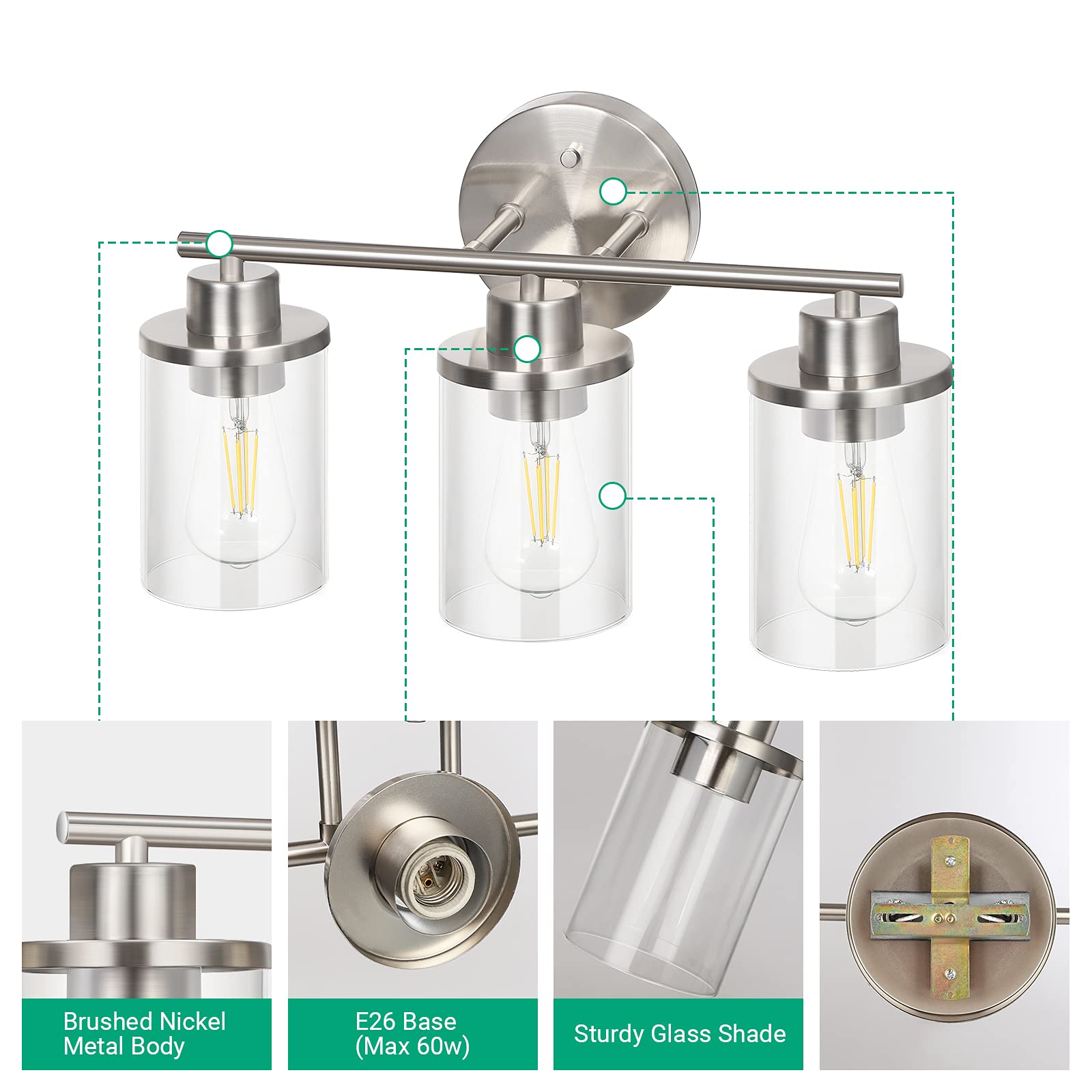 Brushed Nickel Metal Body

E26 Base (Max 60w)

Sturdy Glass Shade