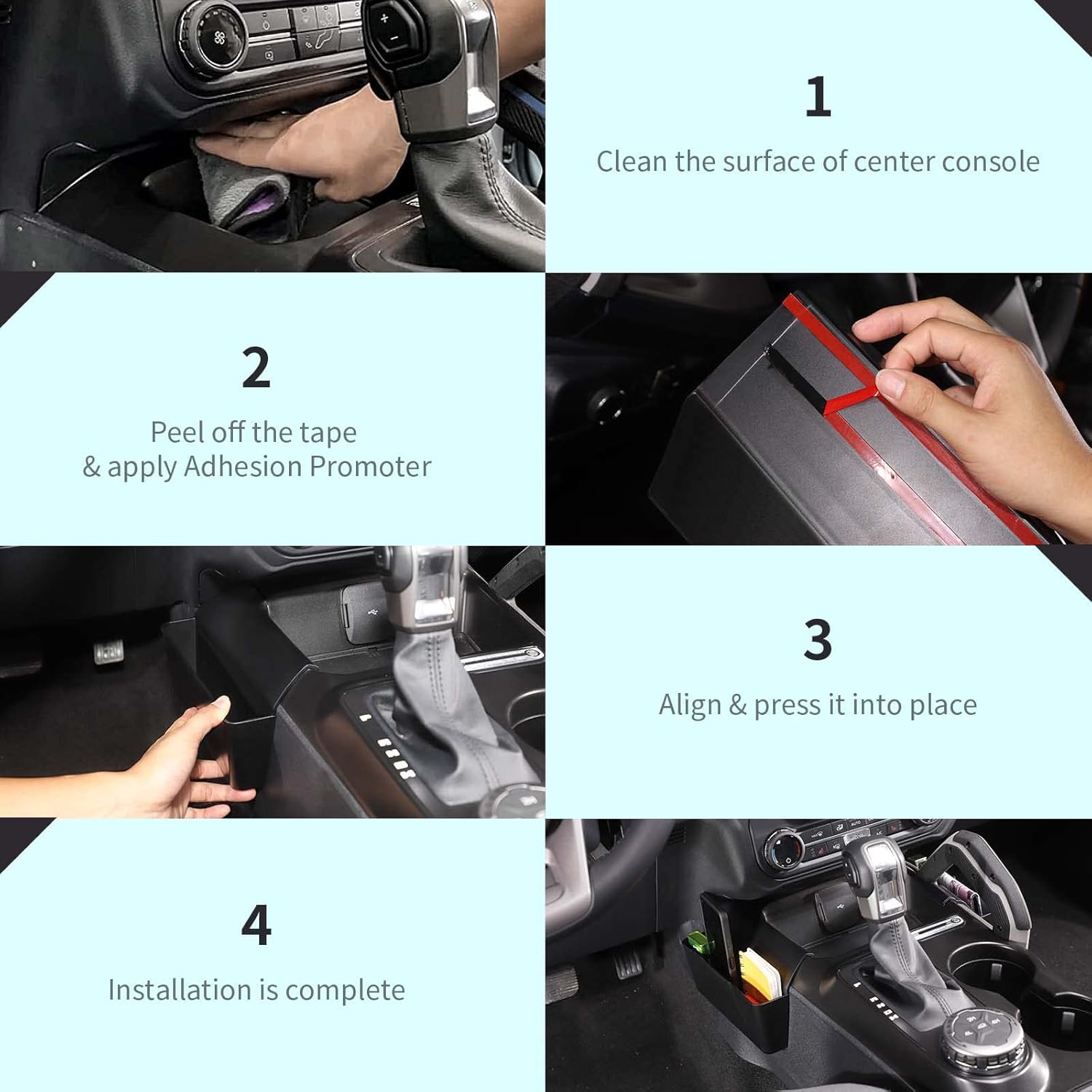 1

Clean the surface of center console

2

Peel off the tape
& apply Adhesion Promoter

3

Align & press it into place

4

Installation is complete