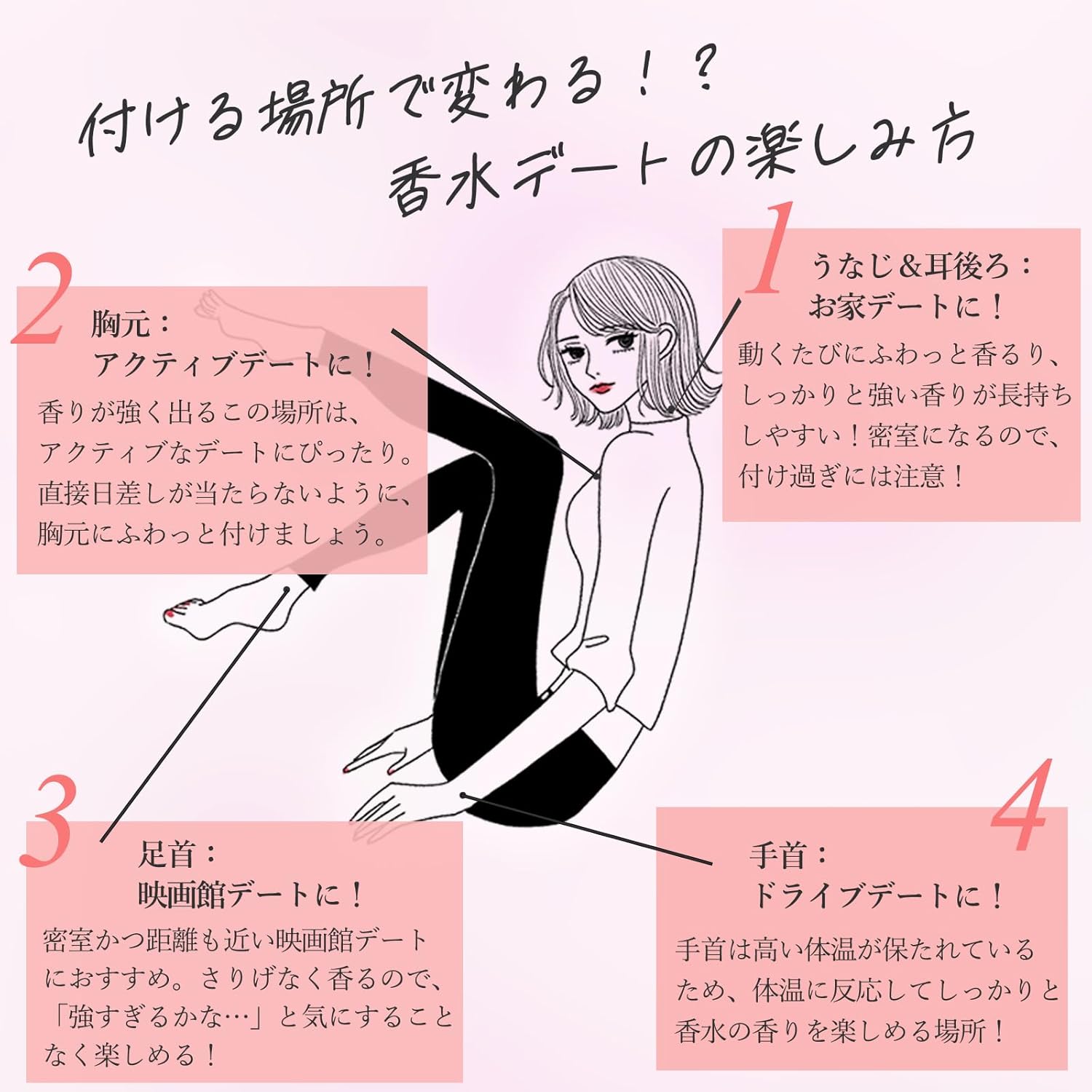 付ける場所で変わる！？
香水デートの楽しみ方

1
うなじ＆耳後ろ：
お家デートに！
動くたびにふわっと香るり、しっかりと強い香りが長持ちしやすい！密室になるので、付け過ぎには注意！

2
胸元：
アクティブデートに！
香りが強く出るこの場所は、アクティブなデートにぴったり。直接日差しが当たらないように、胸元にふわっと付けましょう。

3
足首：
映画館デートに！
密室かつ距離も近い映画館デートにおすすめ。さりげなく香るので、「強すぎるかな…」と気にすることなく楽しめる！

4
手首：
ドライブデートに！
手首は高い体温が保たれているため、体温に反応してしっかりと香水の香りを楽しめる場所！