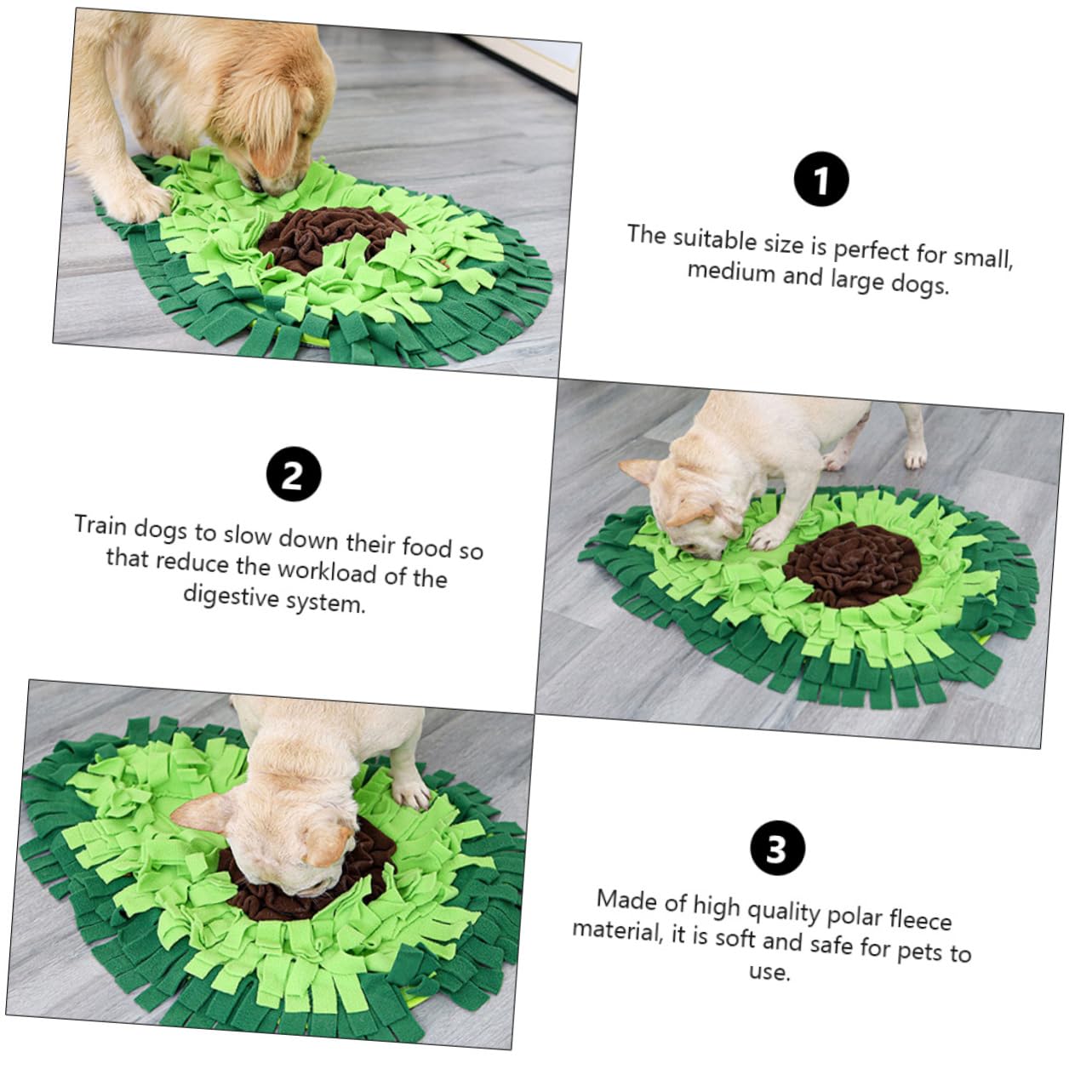 1

The suitable size is perfect for small, medium and large dogs.

2

Train dogs to slow down their food so that reduce the workload of the digestive system.

3

Made of high quality polar fleece material, it is soft and safe for pets to use.