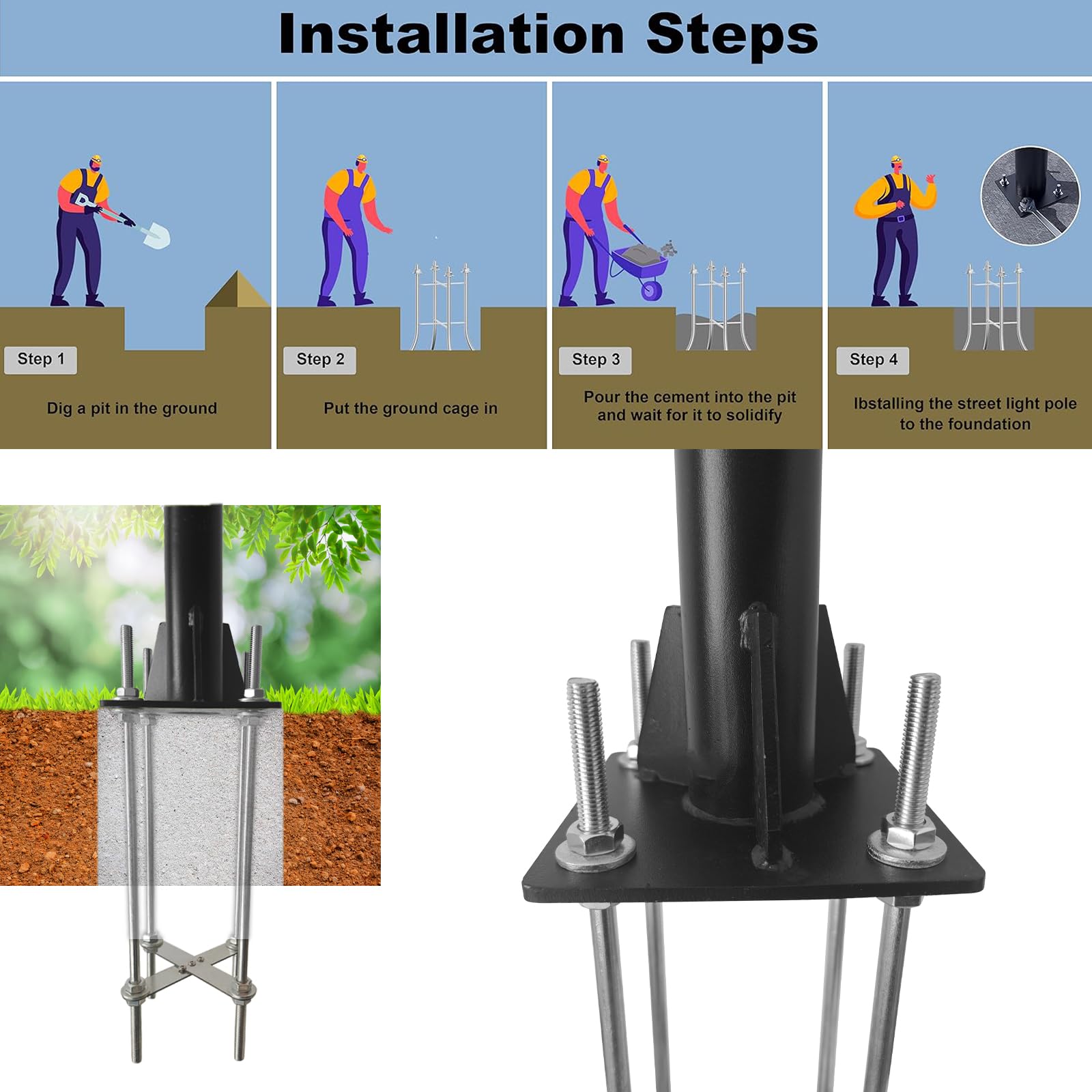 Installation Steps

Step 1

Dig a pit in the ground

Step 2

Put the ground cage in

Step 3

Pour the cement into the pit and wait for it to solidify

Step 4

Ibstalling the street light pole to the foundation