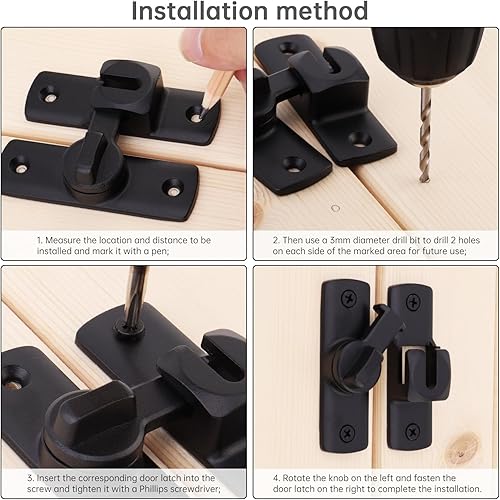 Installation method

1. Measure the location and distance to be installed and mark it with a pen;

2. Then use a 3mm diameter drill bit to drill 2 holes on each side of the marked area for future use;

3. Insert the corresponding door latch into the screw and tighten it with a Phillips screwdriver;

4. Rotate the knob on the left and fasten the door latch on the right to complete the installation.