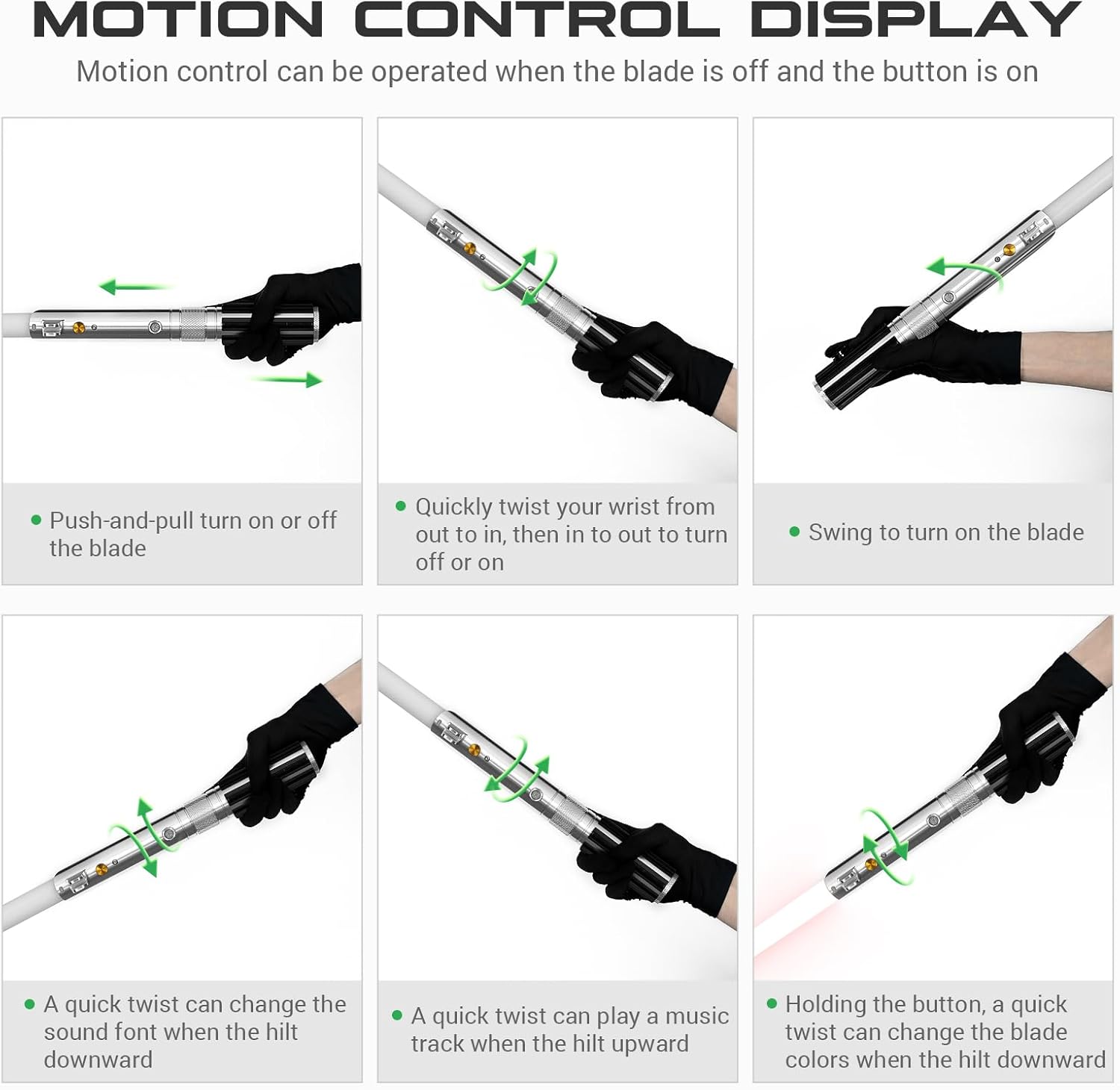 MOTION CONTROL DISPLAY

Motion control can be operated when the blade is off and the button is on

• Push-and-pull turn on or off the blade

• Quickly twist your wrist from out to in, then in to out to turn off or on

• Swing to turn on the blade

• A quick twist can change the sound font when the hilt downward

• A quick twist can play a music track when the hilt upward

• Holding the button, a quick twist can change the blade colors when the hilt downward