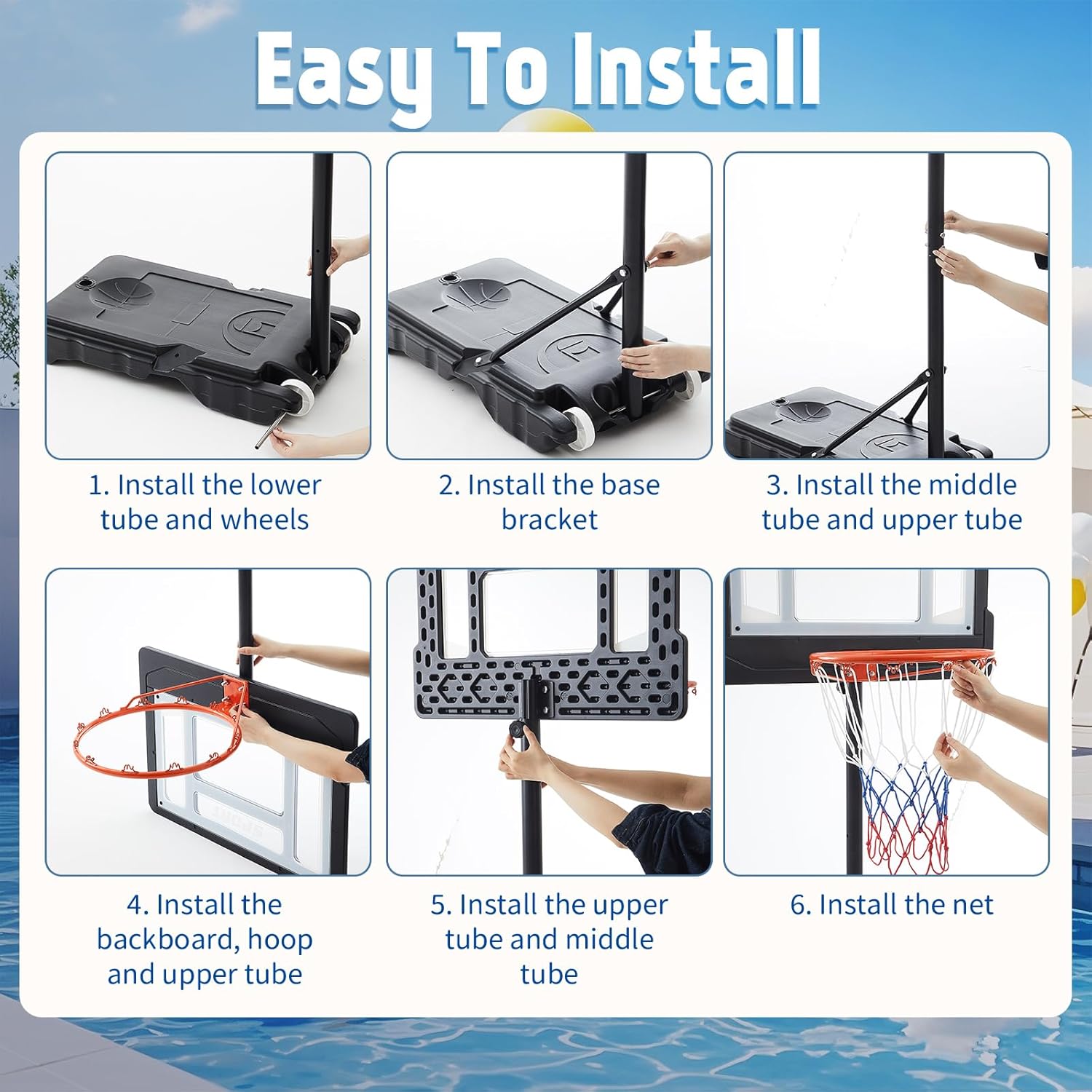 Easy To Install

1. Install the lower tube and wheels

2. Install the base bracket

3. Install the middle tube and upper tube

4. Install the backboard, hoop and upper tube

5. Install the upper tube and middle tube

6. Install the net